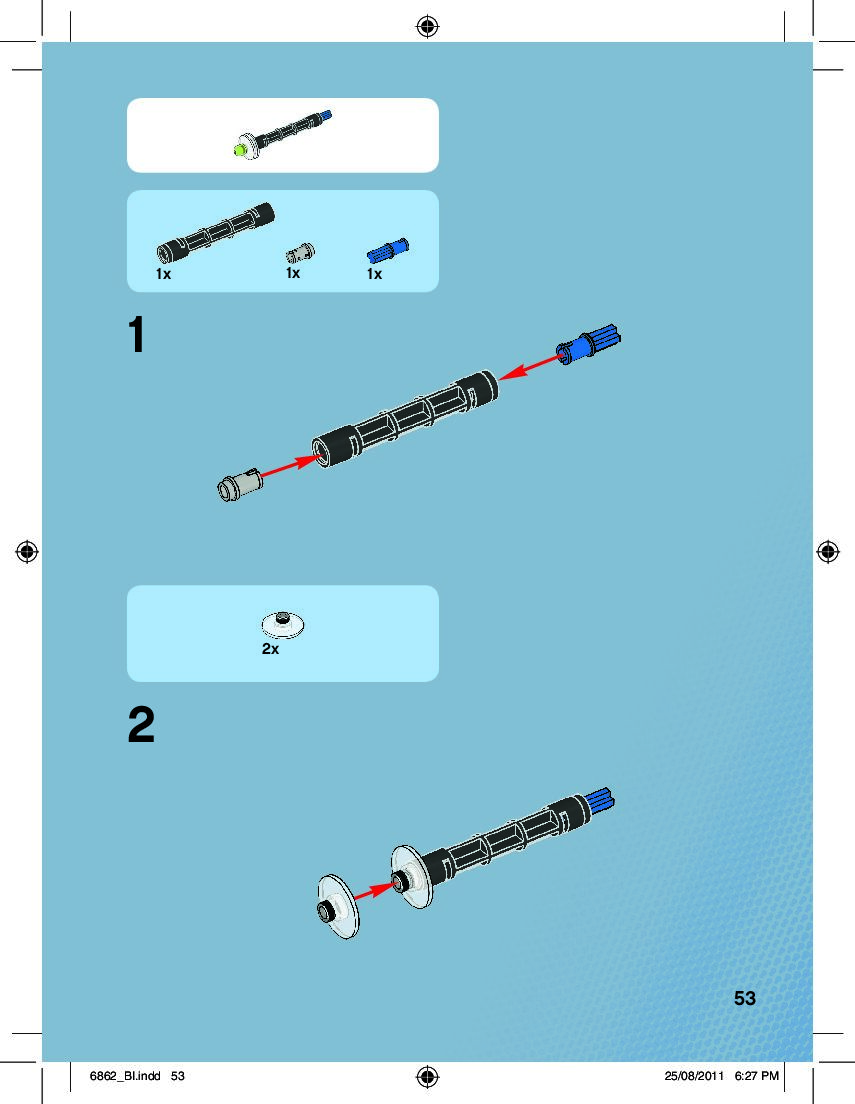 1x 1x 1x

1

2x

2

53

6862_BI.indd 53

25/08/2011 6:27 PM