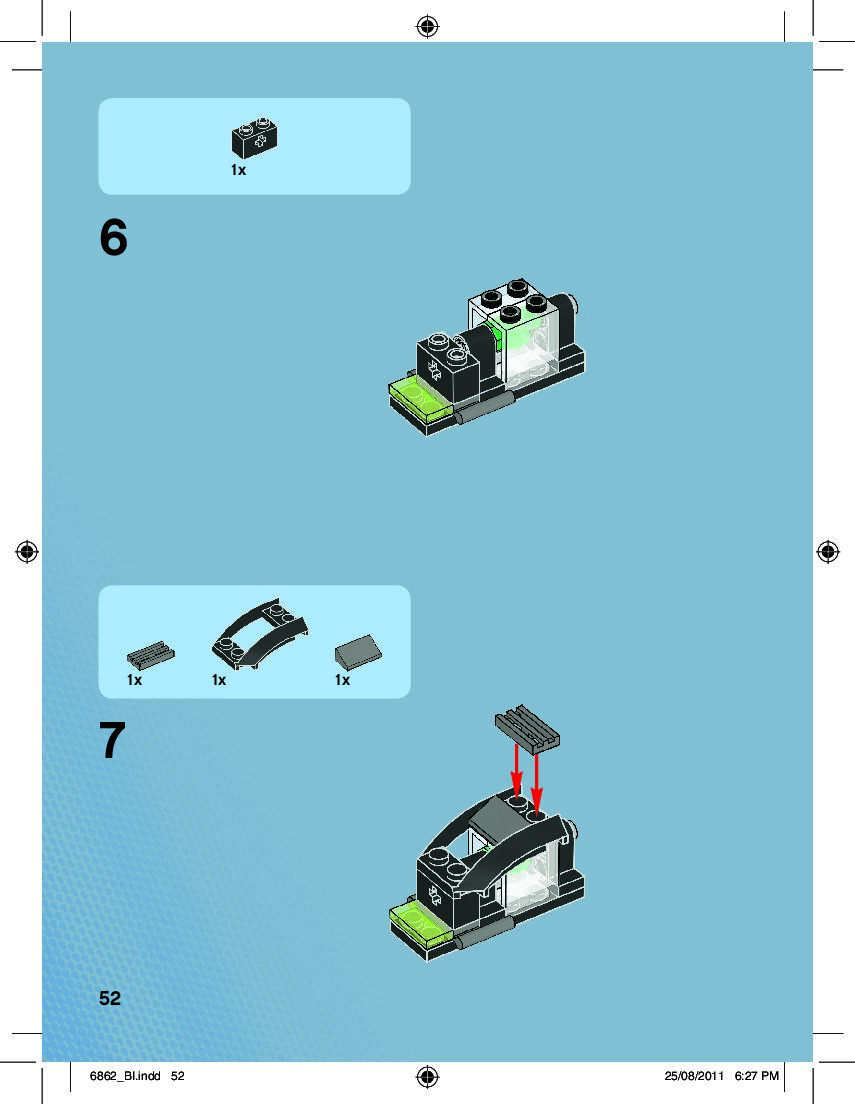 1x

6

1x 1x 1x

7

52

6862_BI.indd 52 25/08/2011 6:27 PM