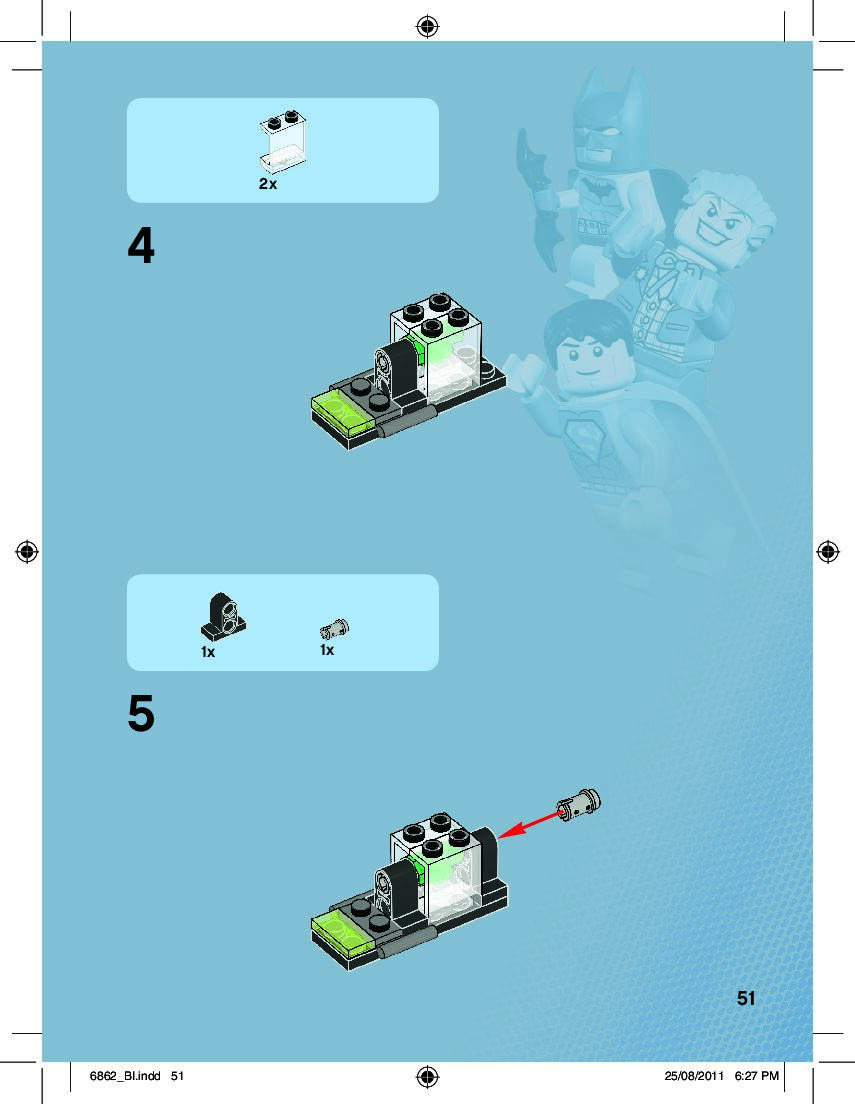 2x

4

1x

1x

5

51

6862_BI.indd 51

25/08/2011 6:27 PM