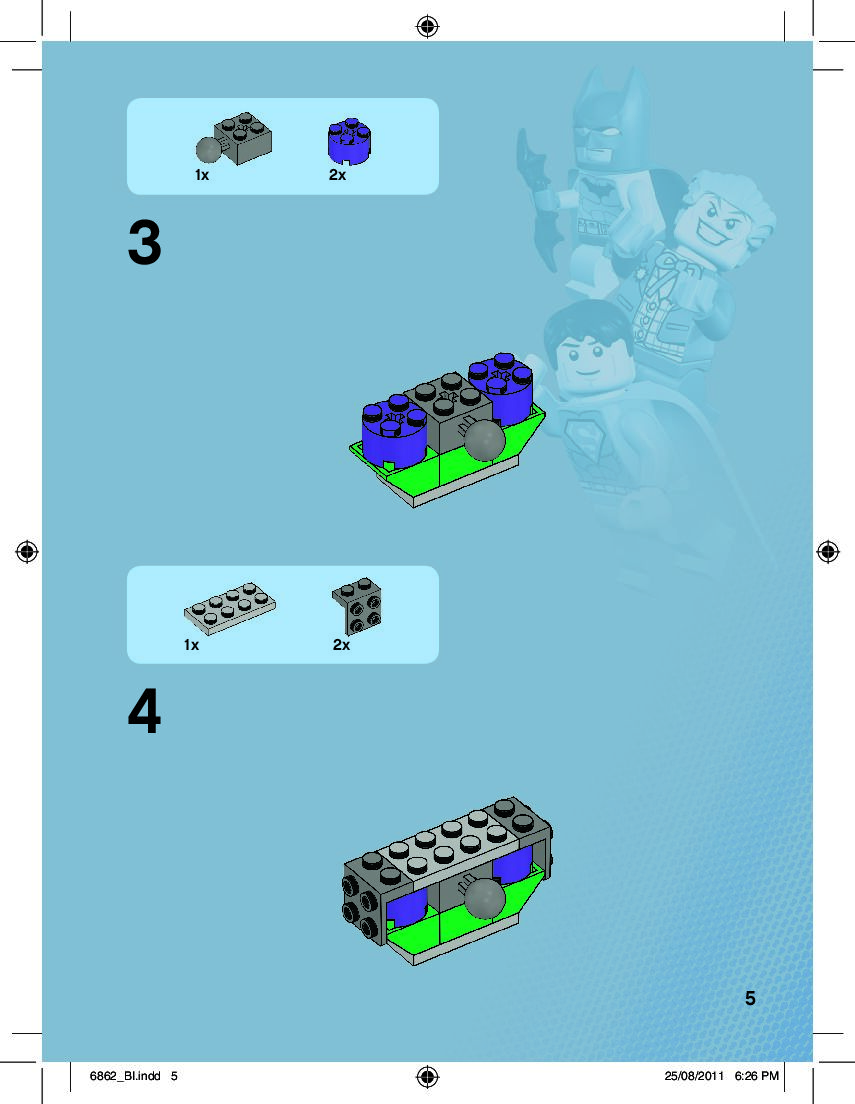 1x 2x

3

1x 2x

4

5

6862_BI.indd 5 25/08/2011 6:26 PM