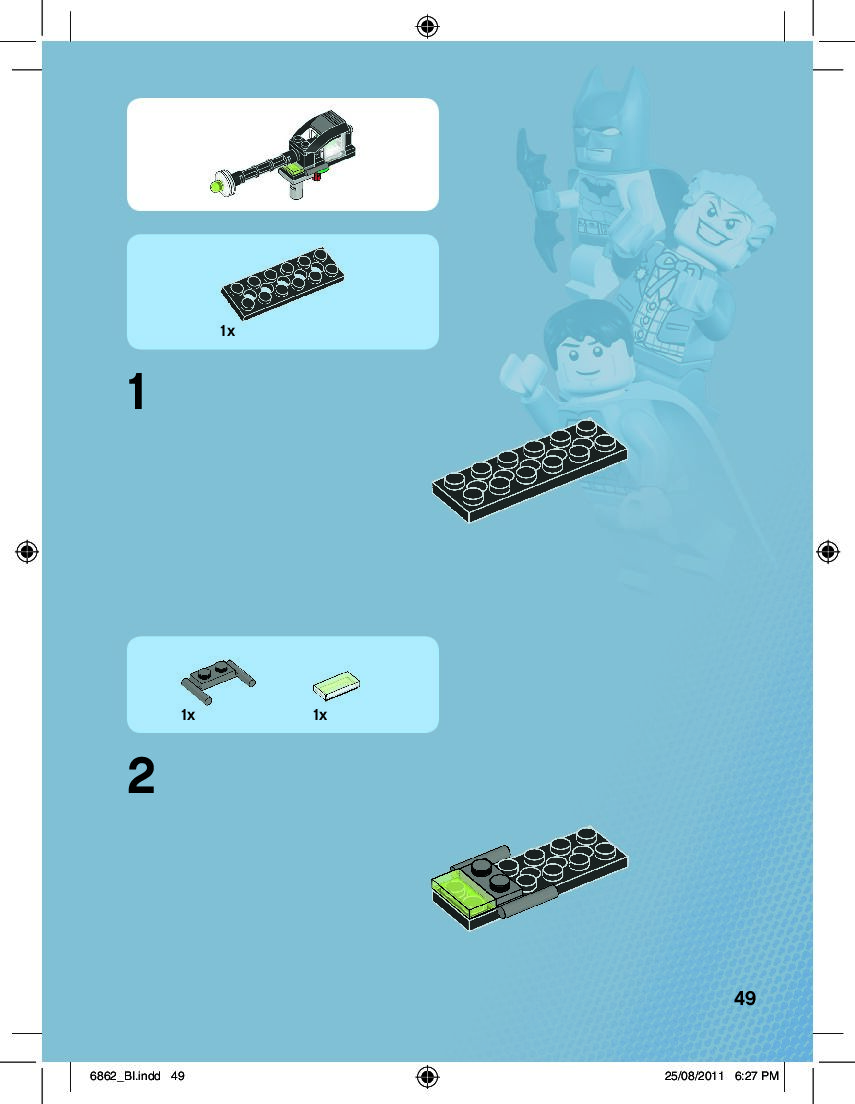 1x

1

1x

1x

2

49

6862_BI.indd 49

25/08/2011 6:27 PM