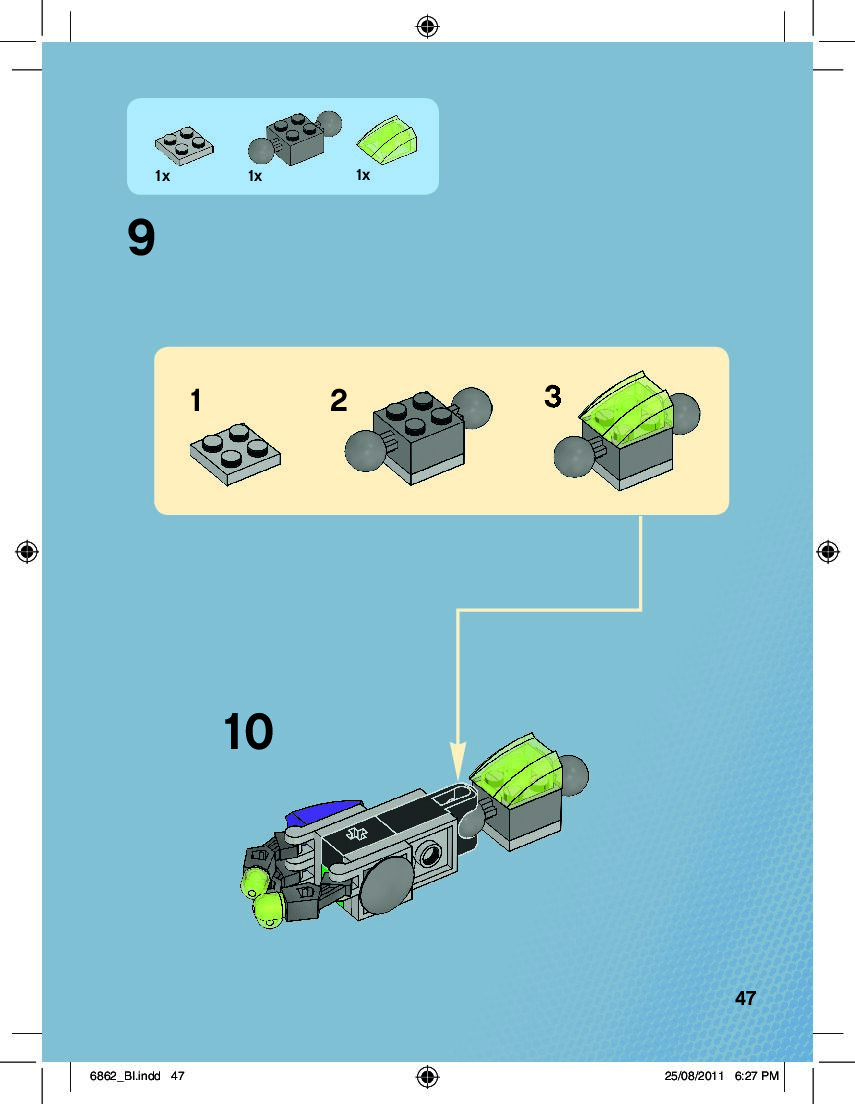 1x 1x 1x

9

1 2 3

10

47

6862_BI.indd 47

25/08/2011 6:27 PM