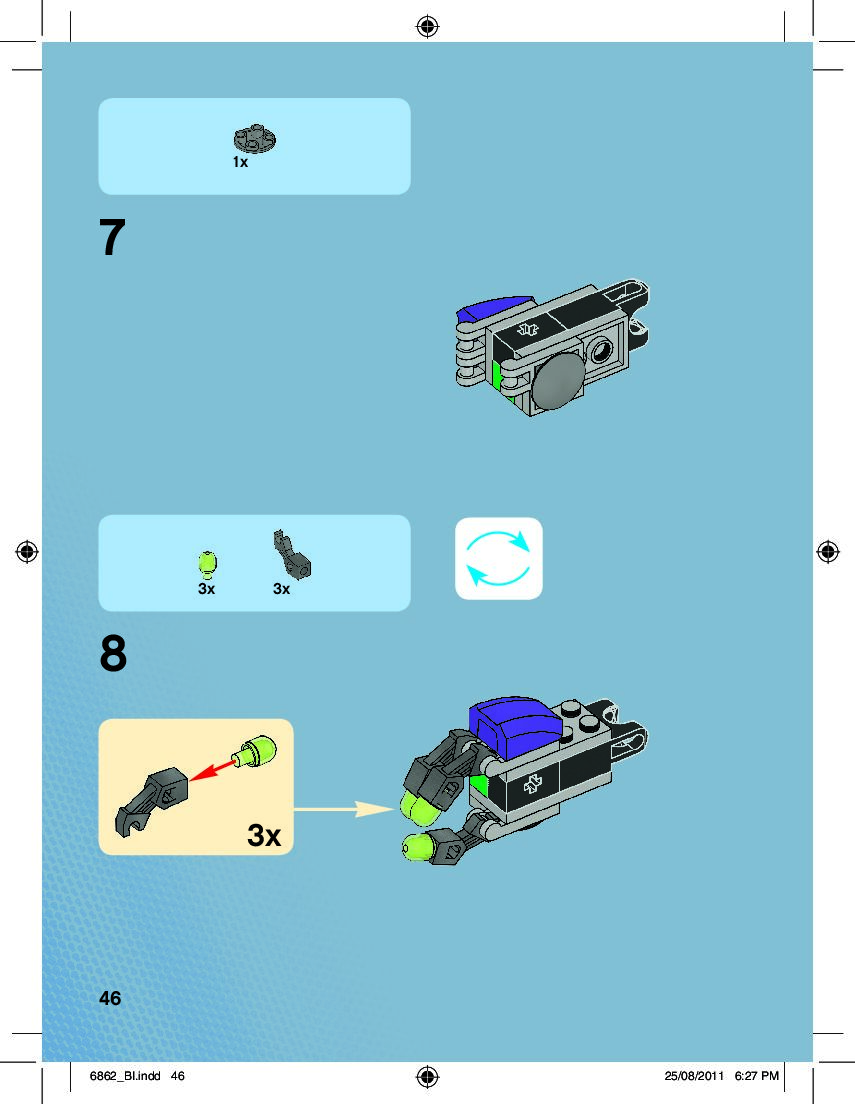 1x

7

3x 3x

8

3x

46

6862_BI.indd 46 25/08/2011 6:27 PM