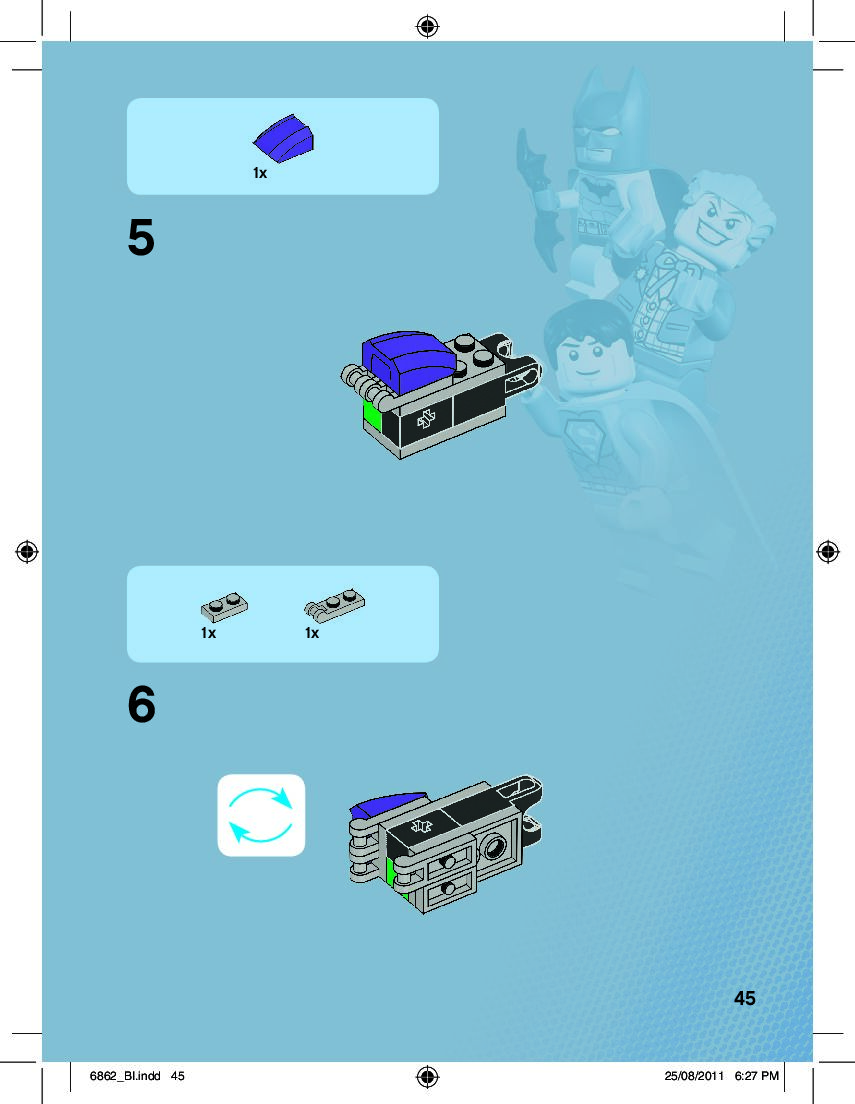 1x

5

1x 1x

6

45

6862_BI.indd 45 25/08/2011 6:27 PM