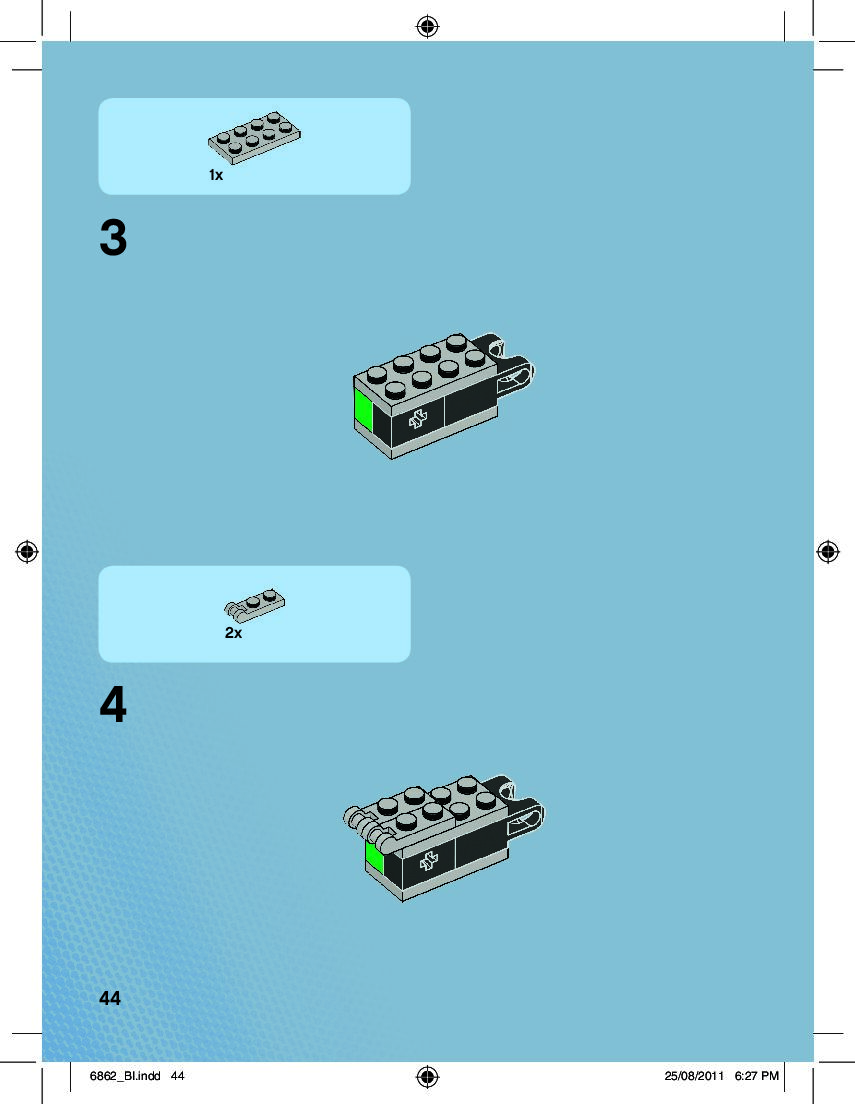 1x

3

2x

4

44

6862_BI.indd 44

25/08/2011 6:27 PM