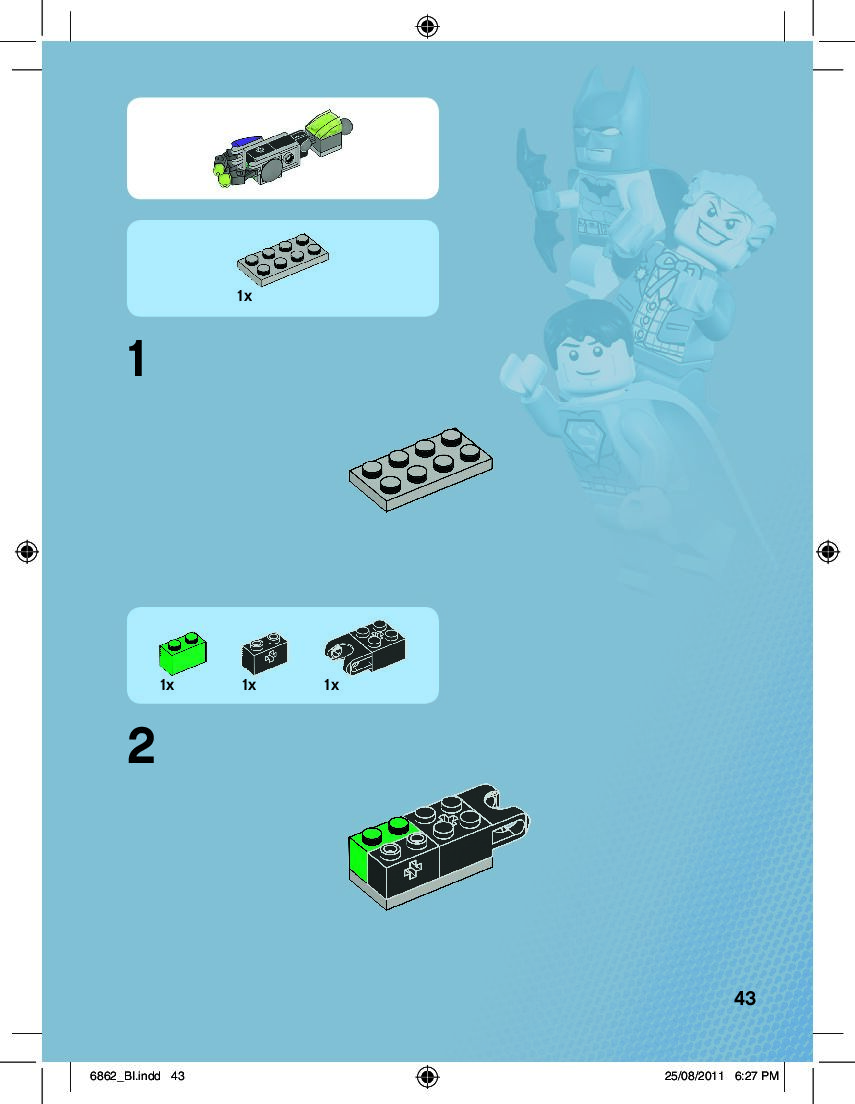 1x

1

1x
1x
1x

2

43

6862_BI.indd 43
25/08/2011 6:27 PM