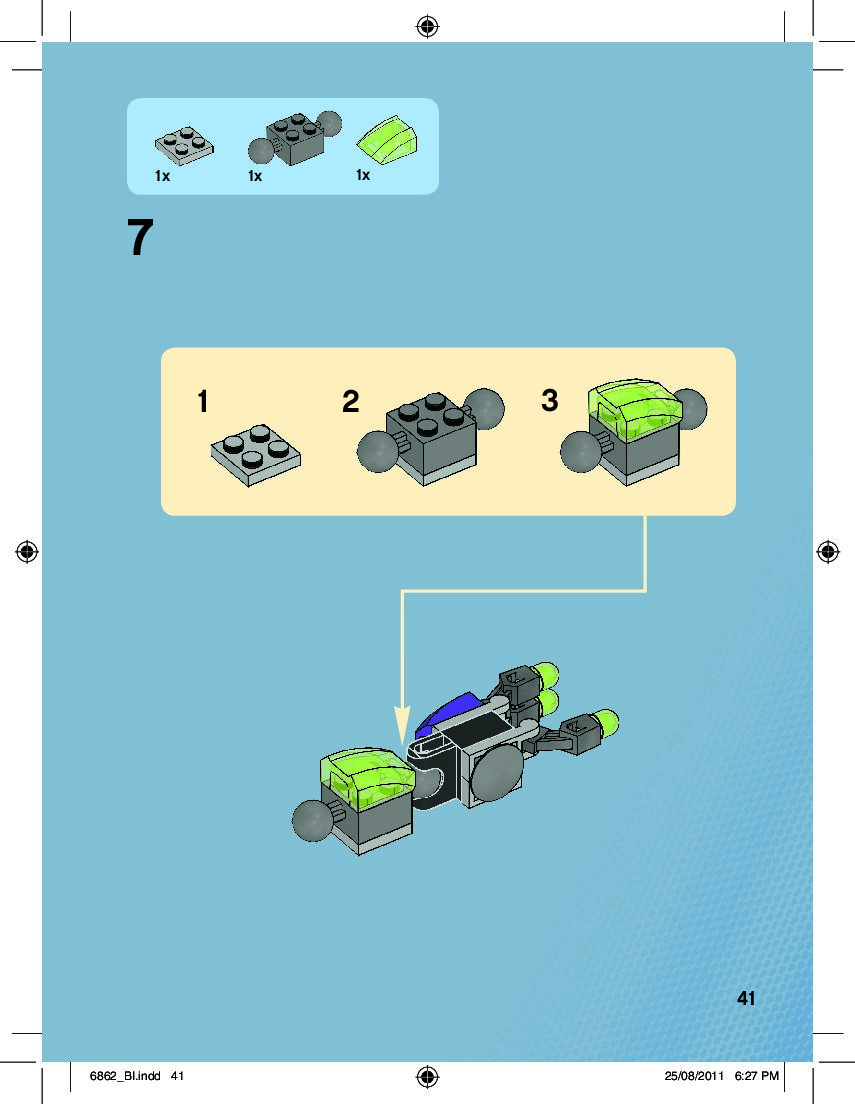 1x 1x 1x

7

1 2 3

41

6862_BI.indd 41

25/08/2011 6:27 PM