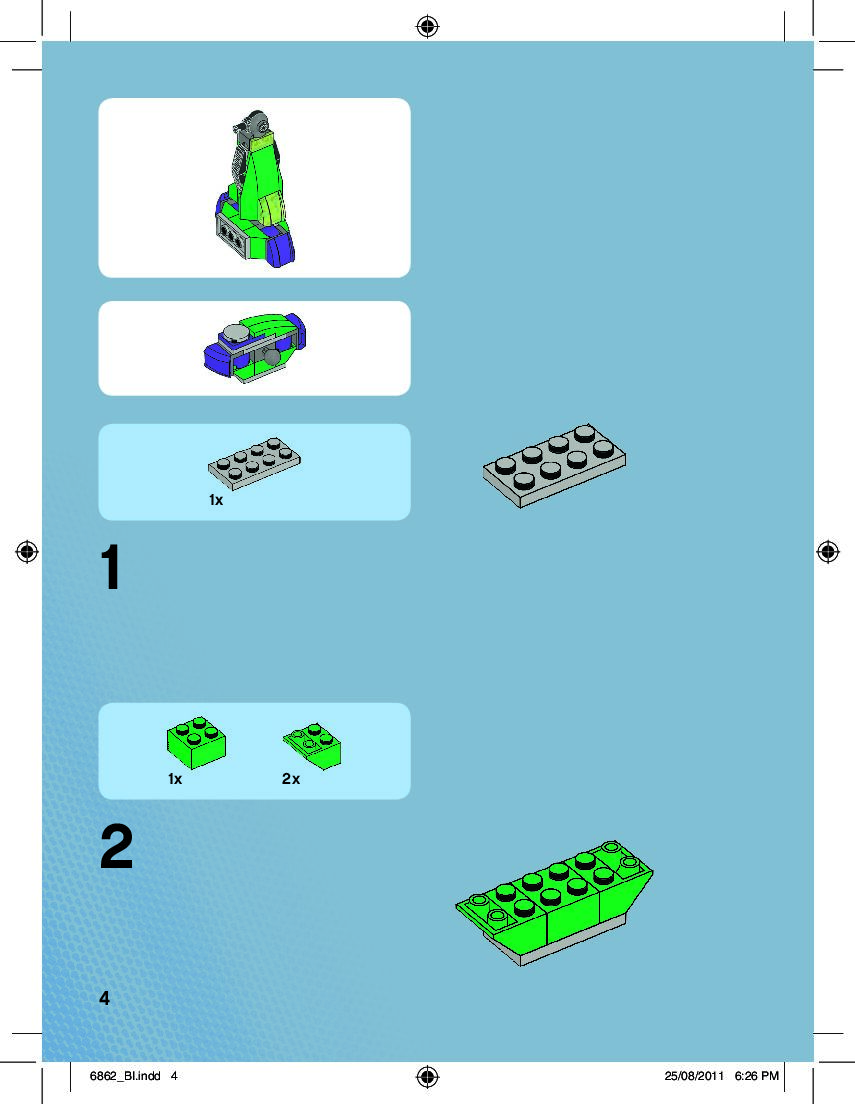 1x

1

1x

2x

2

4

6862_BI.indd 4

25/08/2011 6:26 PM