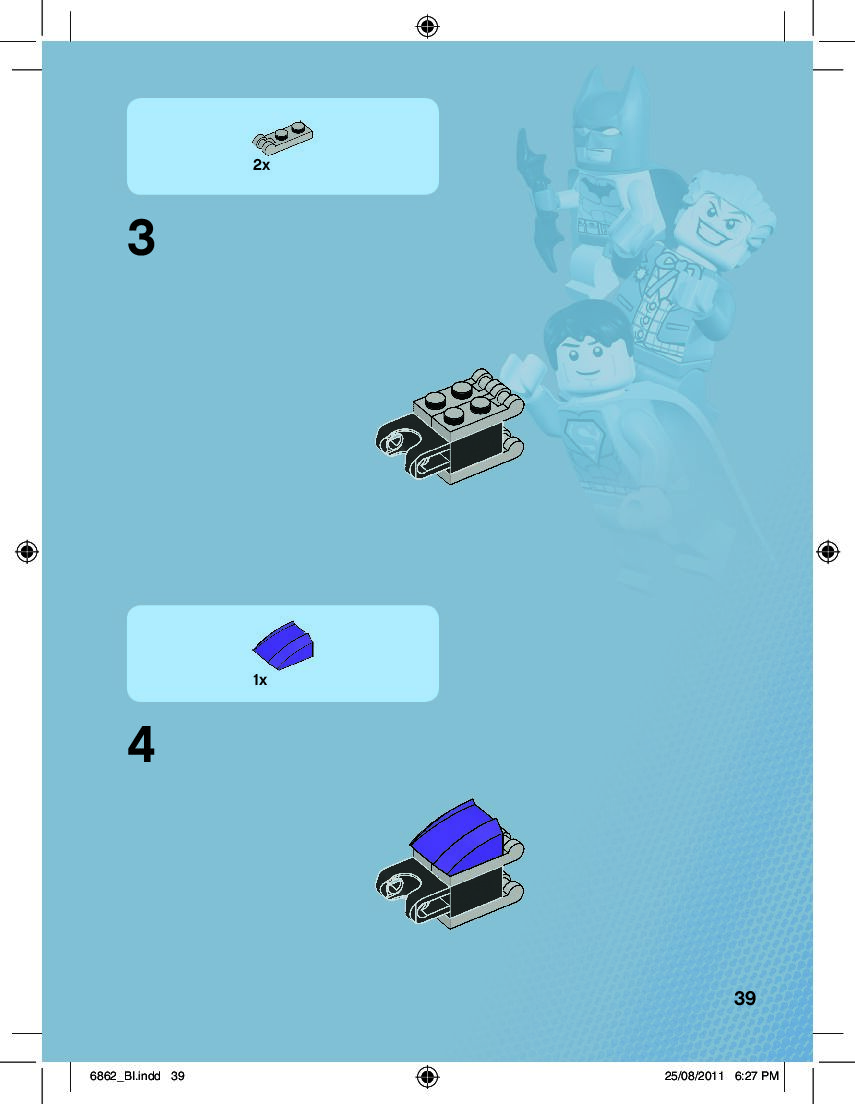 2x

3

1x

4

39

6862_BI.indd 39

25/08/2011 6:27 PM