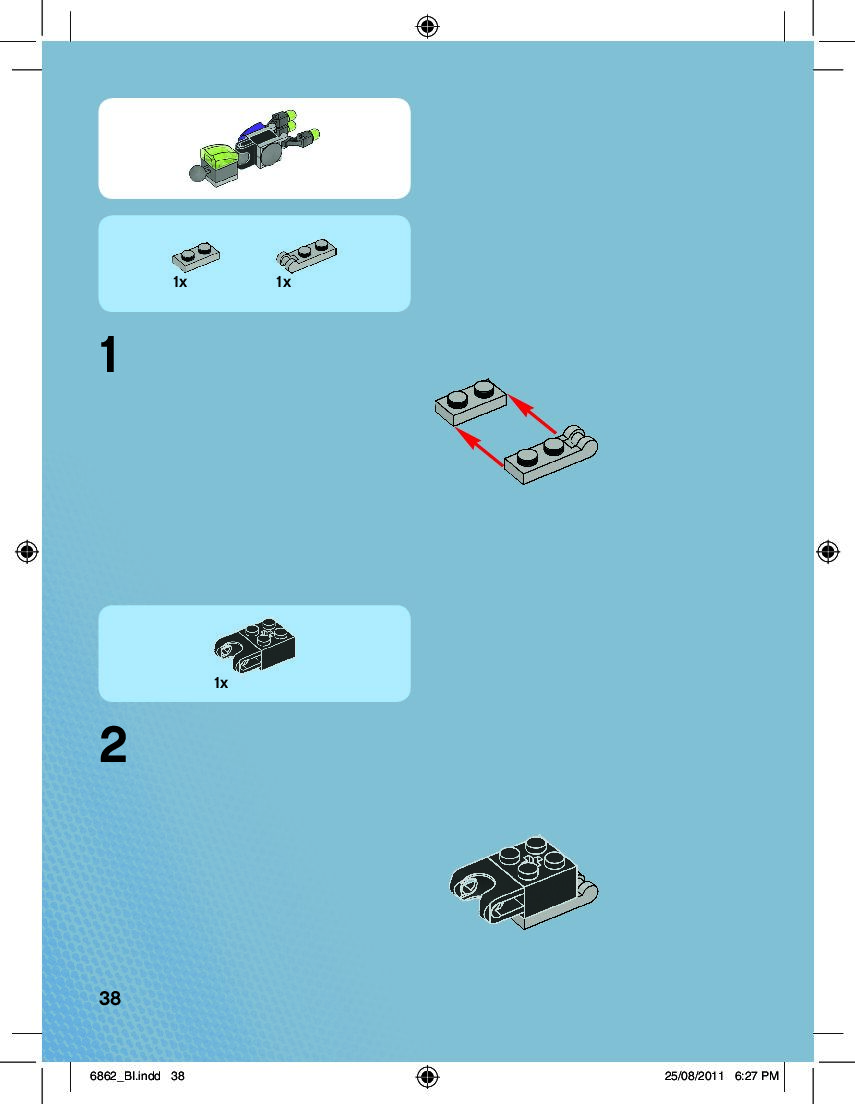 1x 1x

1

1x

2

38

6862_BI.indd 38 25/08/2011 6:27 PM