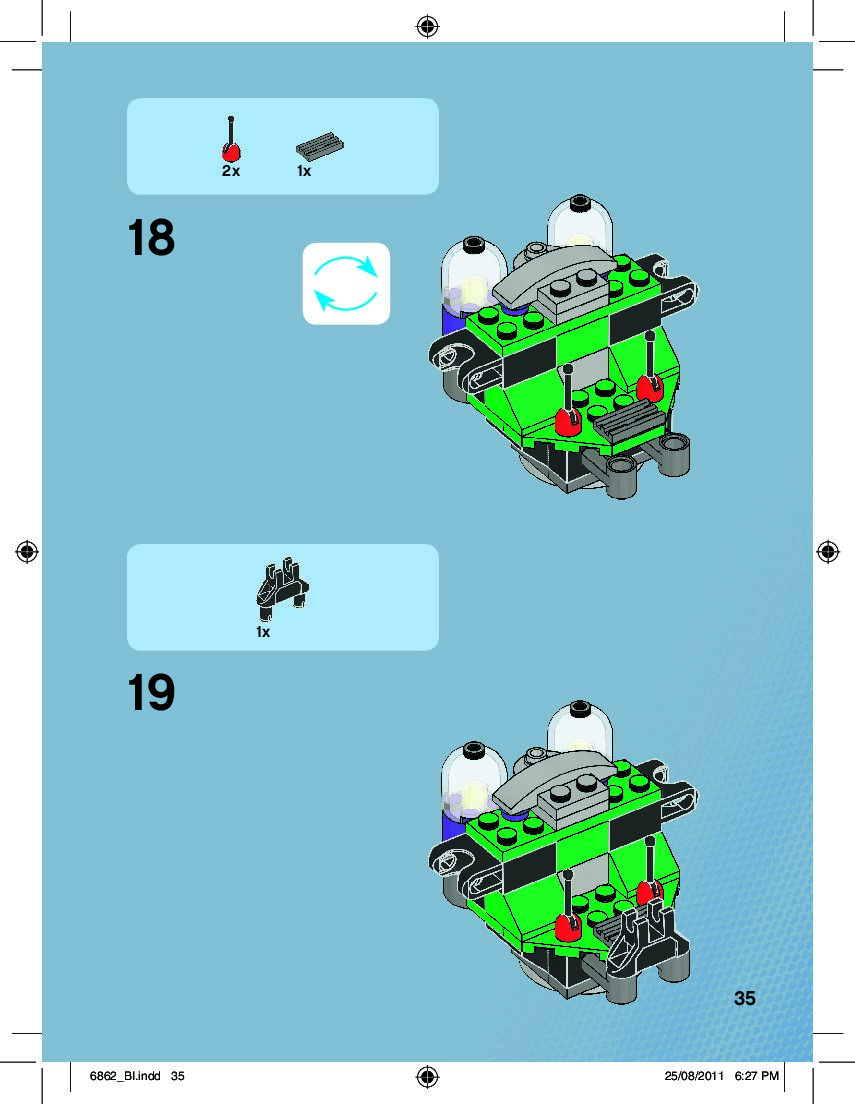 2x
1x
18

1x
19

35

6862_BI.indd 35
25/08/2011 6:27 PM