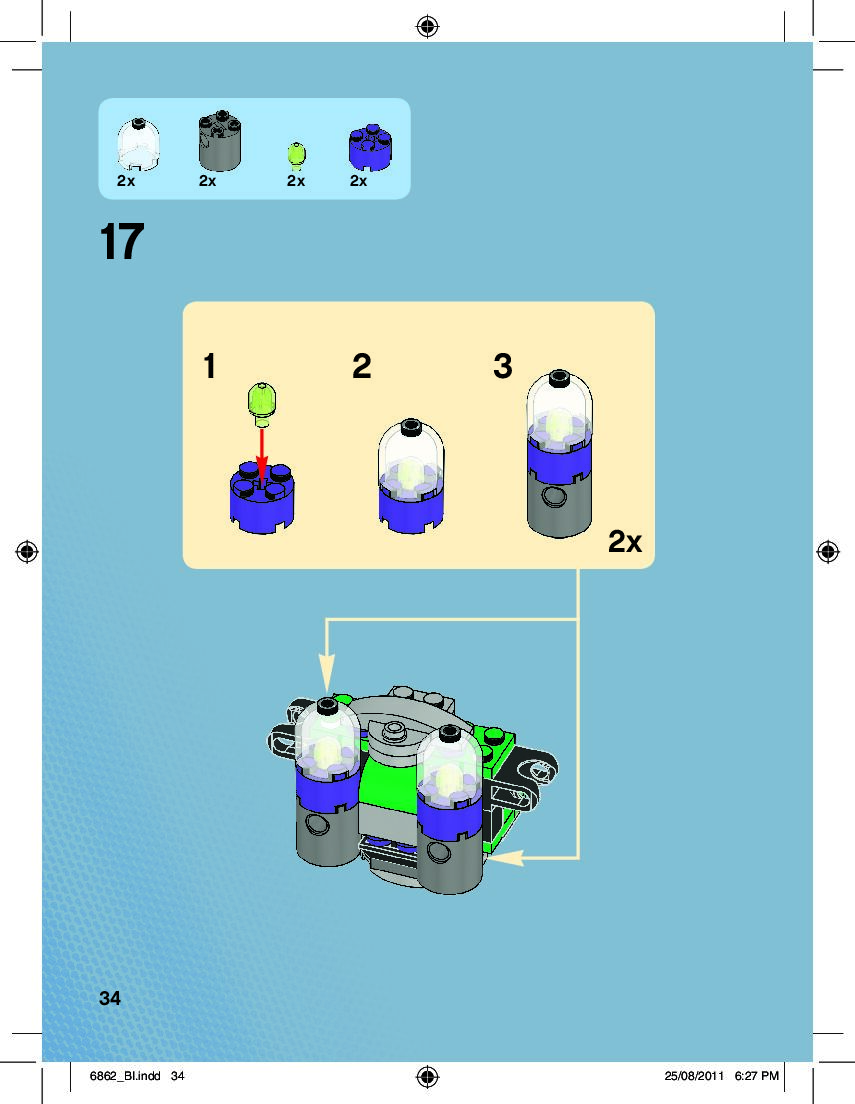 2x 2x 2x 2x

17

1 2 3

2x

34

6862_BI.indd 34 25/08/2011 6:27 PM