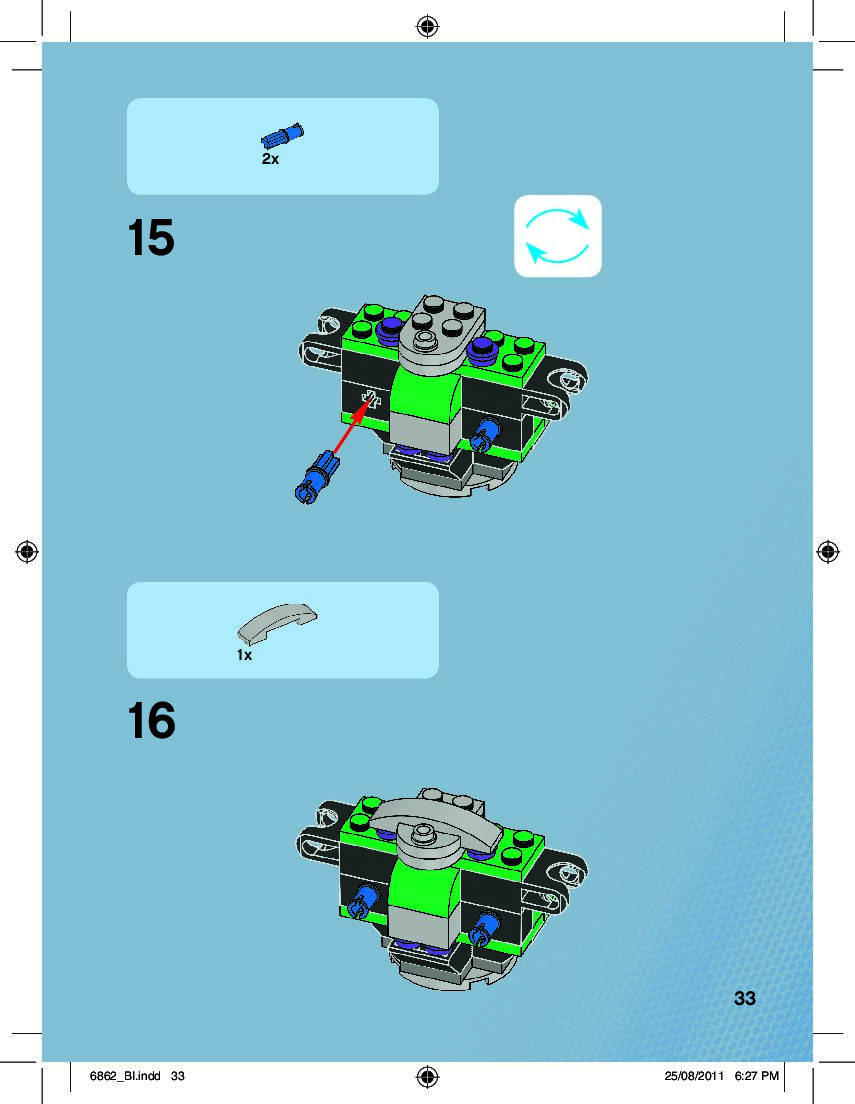 2x

15

1x

16

33

6862_BI.indd 33

25/08/2011 6:27 PM