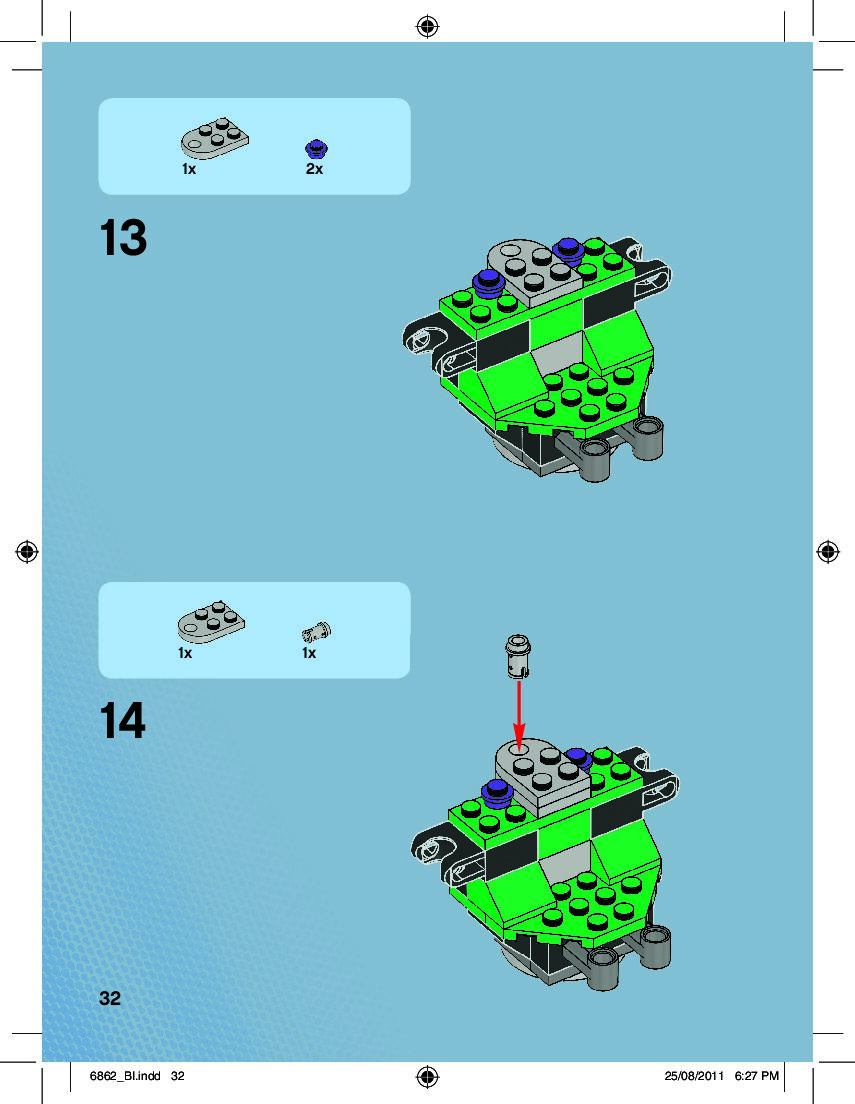 1x 2x

13

1x 1x

14

32

6862_BI.indd 32 25/08/2011 6:27 PM