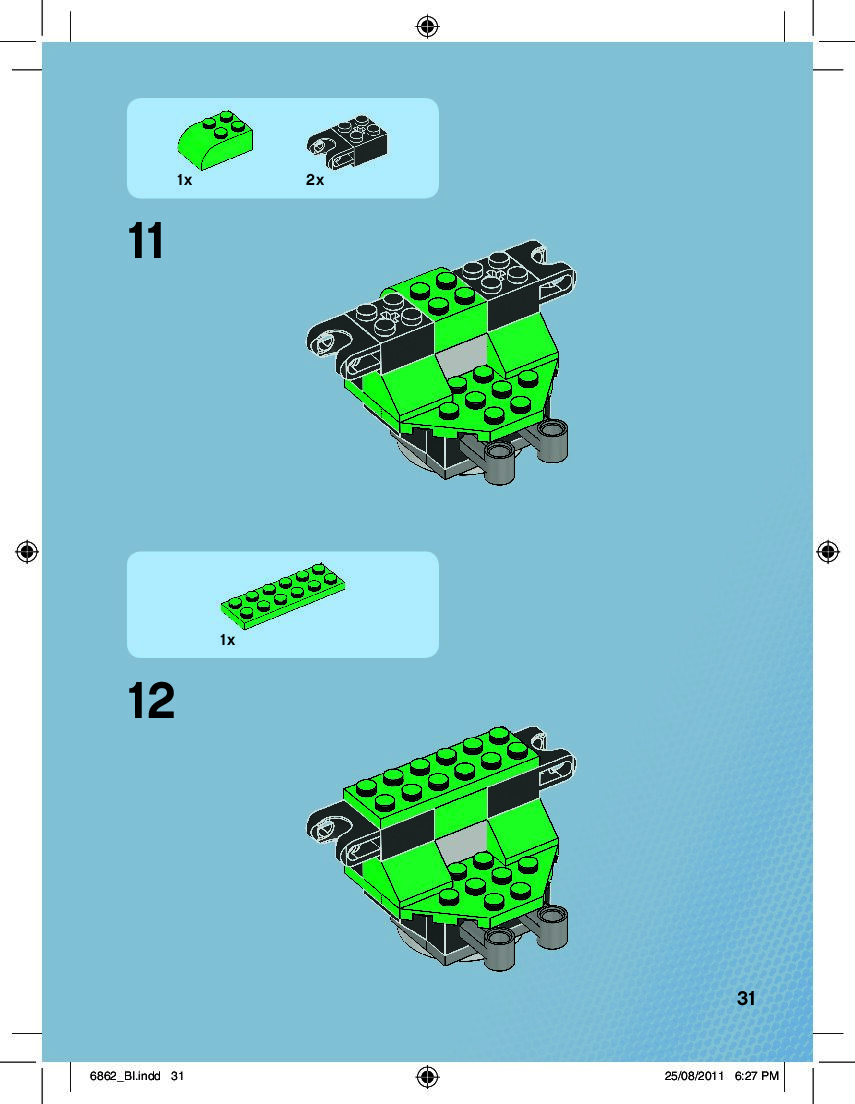 1x

2x

11

1x

12

31

6862_BI.indd 31

25/08/2011 6:27 PM