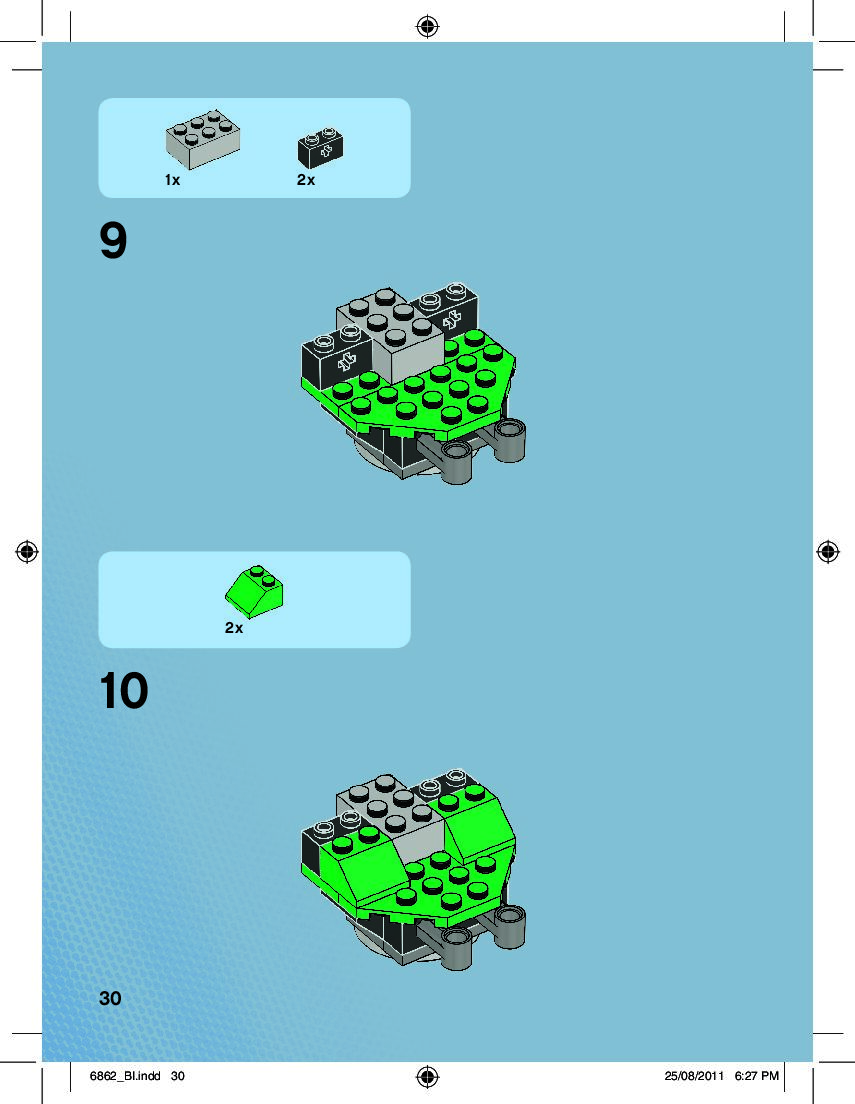 1x

2x

9

2x

10

30

6862_BI.indd 30

25/08/2011 6:27 PM