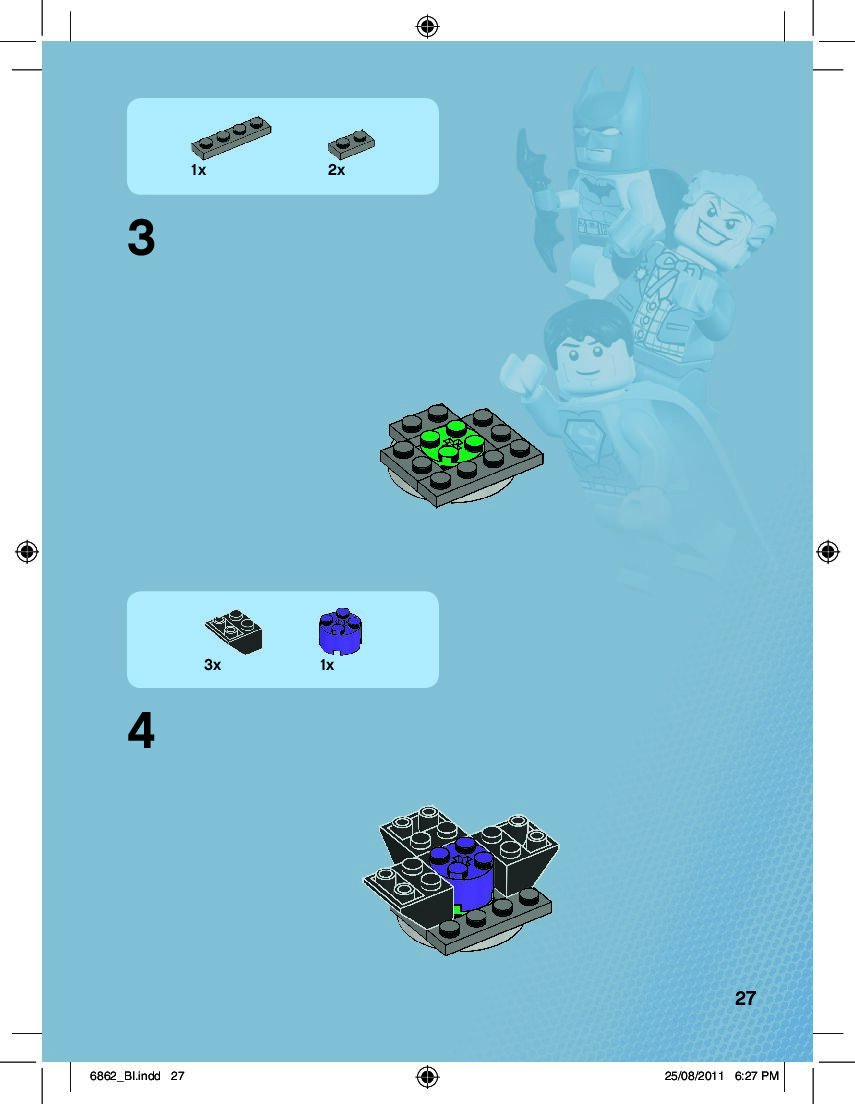 1x 2x

3

3x 1x

4

27

6862_BI.indd 27

25/08/2011 6:27 PM