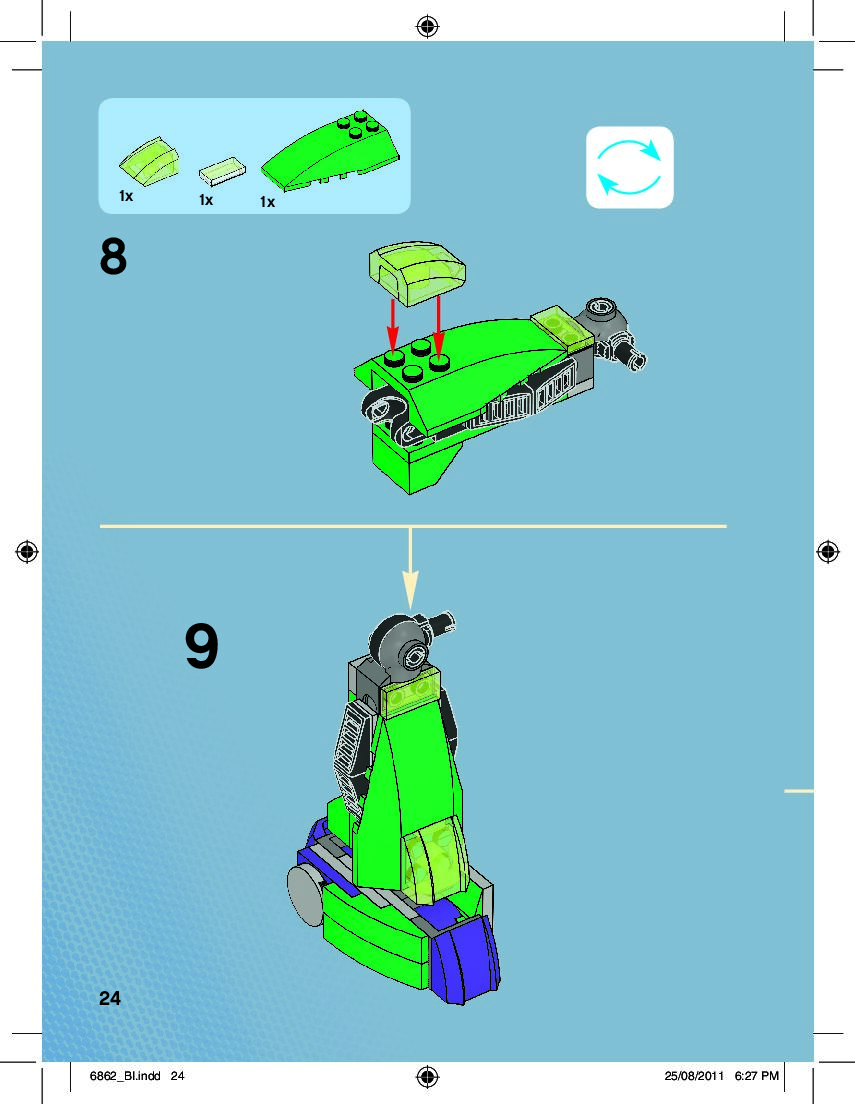 1x 1x 1x

8

9

24

6862_BI.indd 24 25/08/2011 6:27 PM