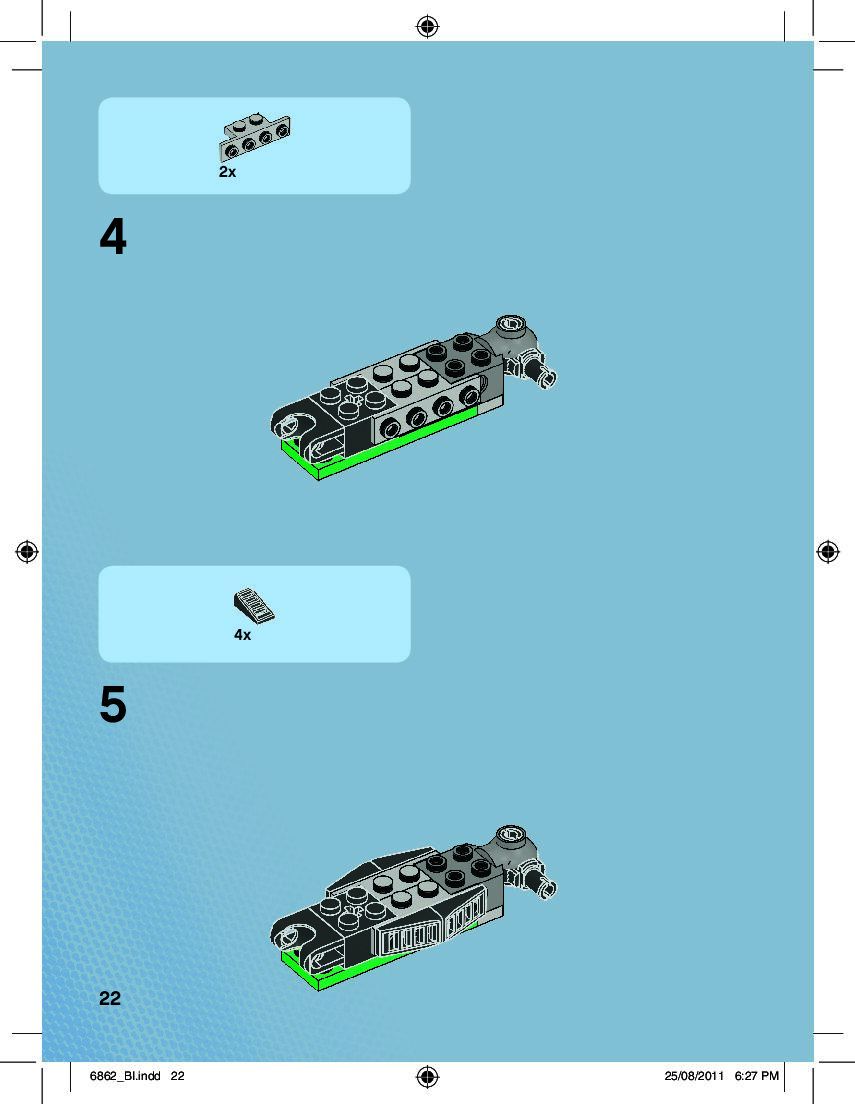 2x

4

4x

5

22

6862_BI.indd 22

25/08/2011 6:27 PM