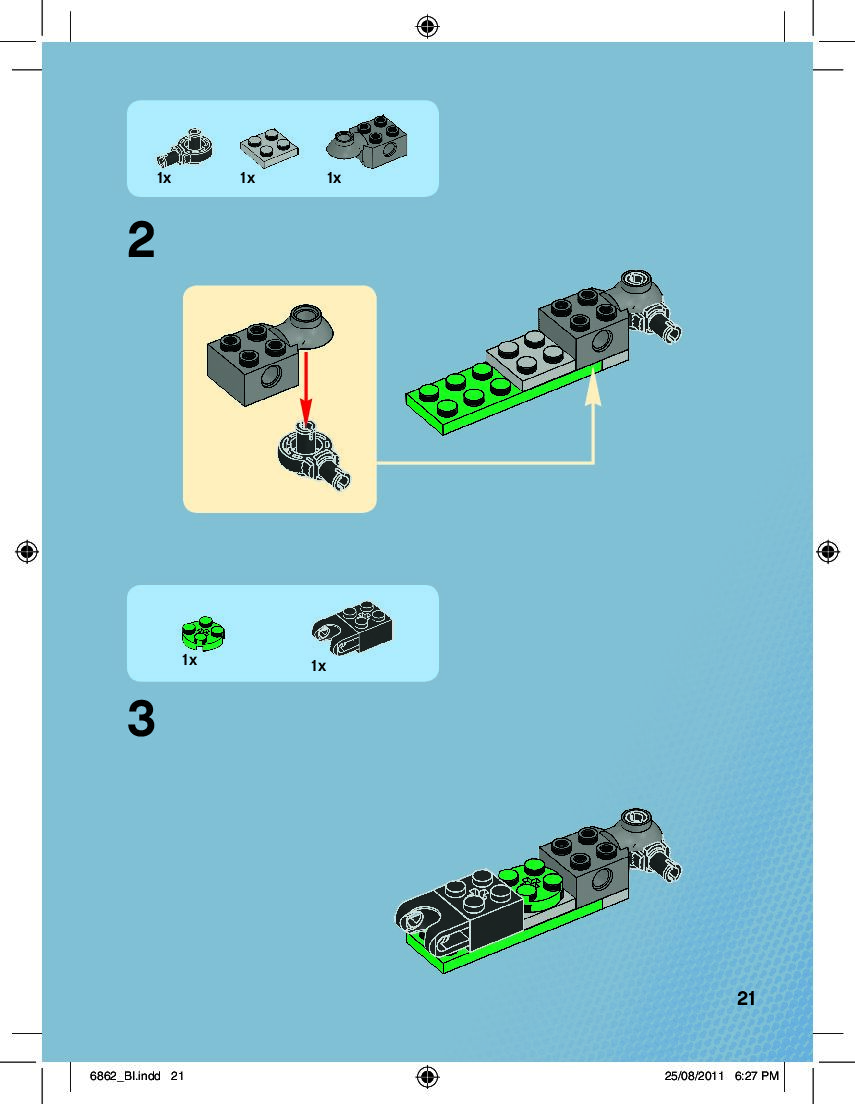 1x 1x 1x

2

1x 1x

3

21

6862_BI.indd 21 25/08/2011 6:27 PM