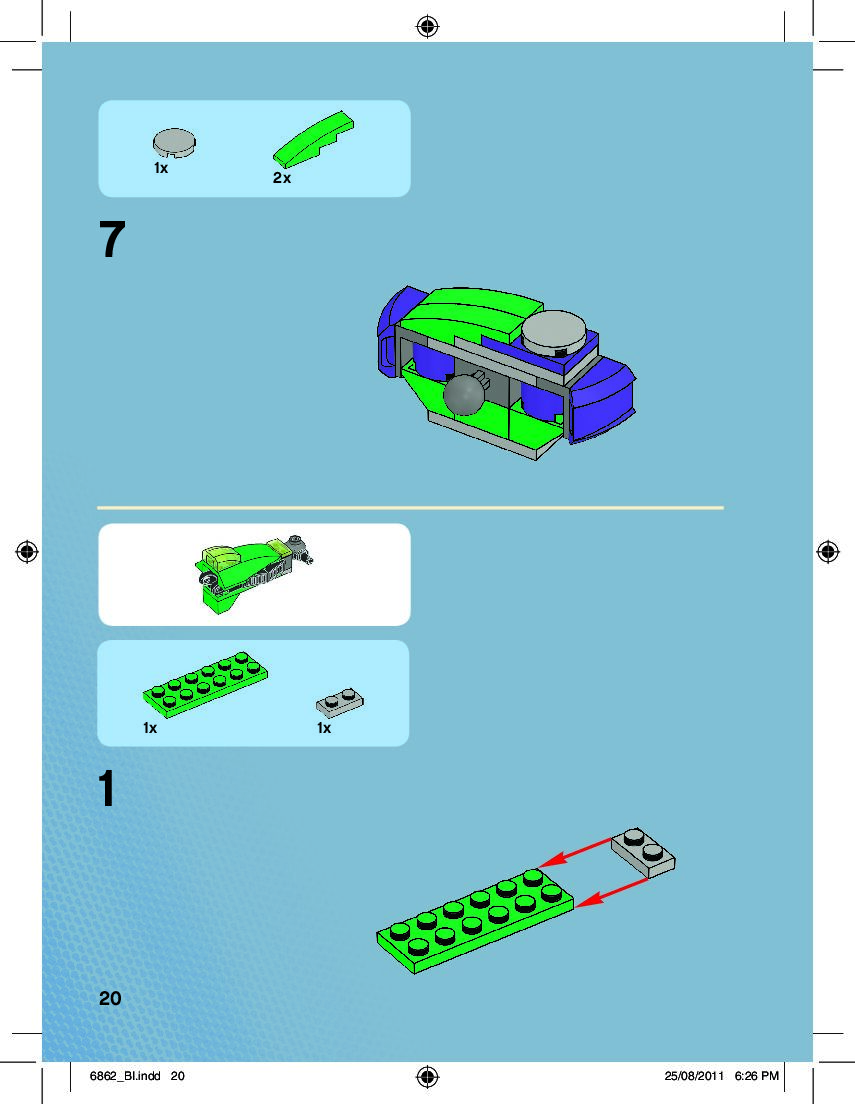 1x

2x

7

1x

1x

1

20

6862_BI.indd 20

25/08/2011 6:26 PM