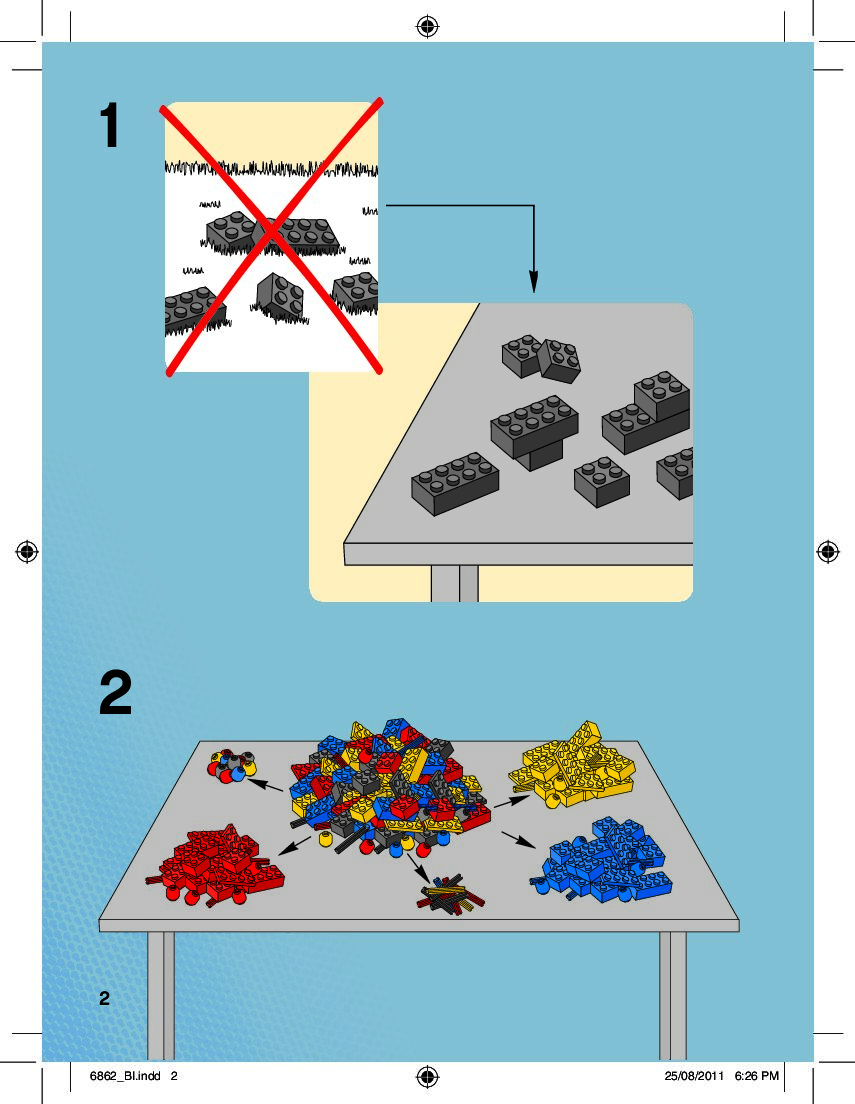 1

2

2

6862_BI.indd 2

25/08/2011 6:26 PM