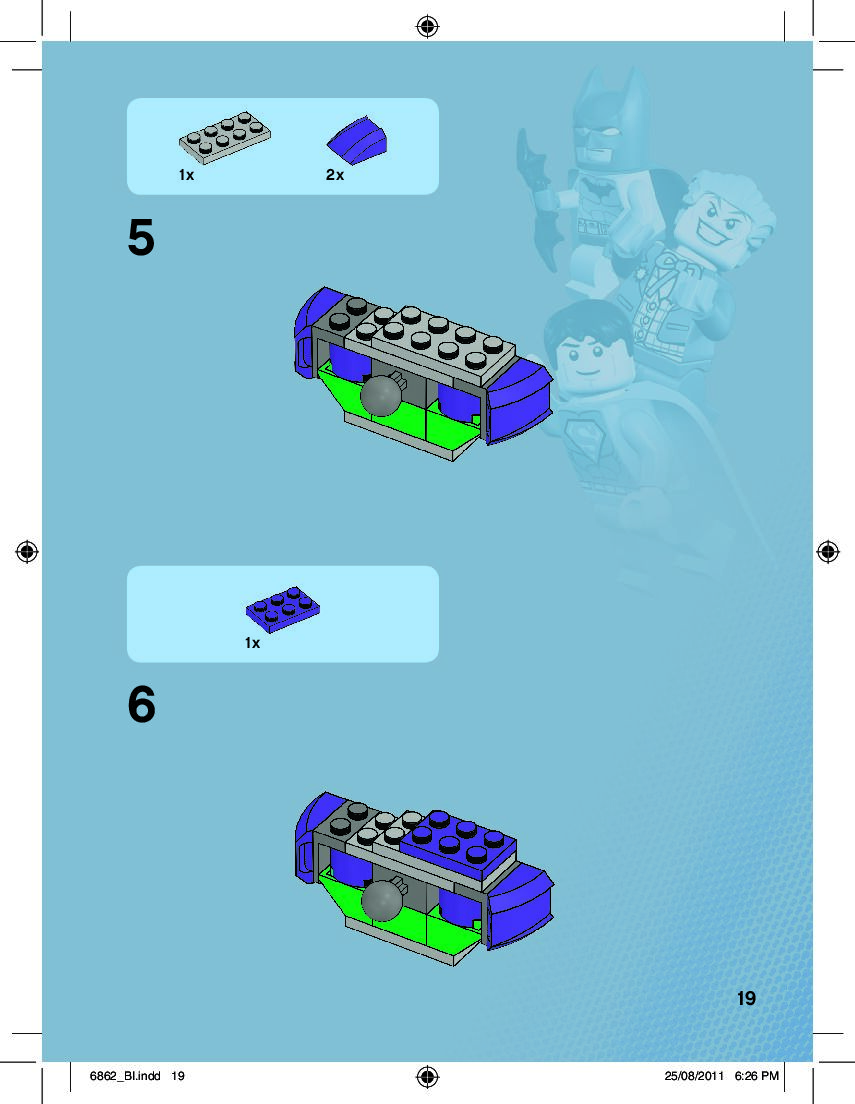 1x

2x

5

1x

6

19

6862_BI.indd 19

25/08/2011 6:26 PM