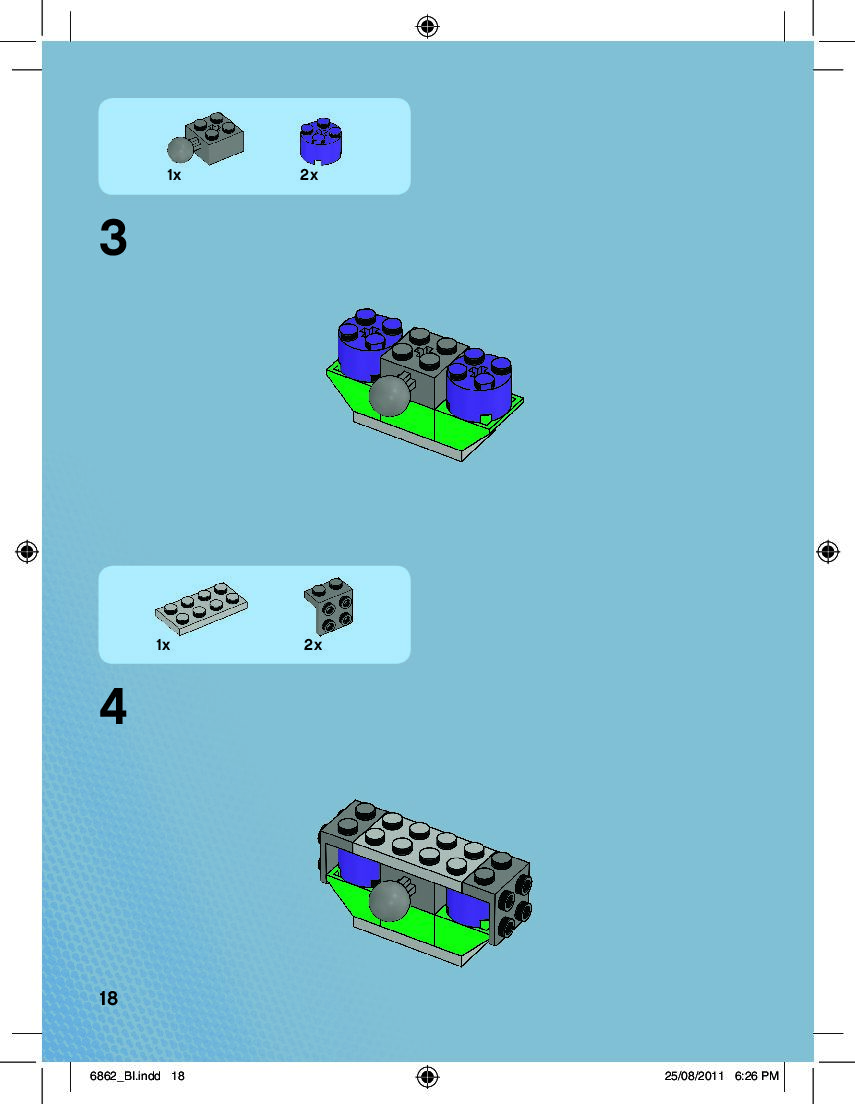 1x 2x

3

1x 2x

4

18

6862_BI.indd 18

25/08/2011 6:26 PM