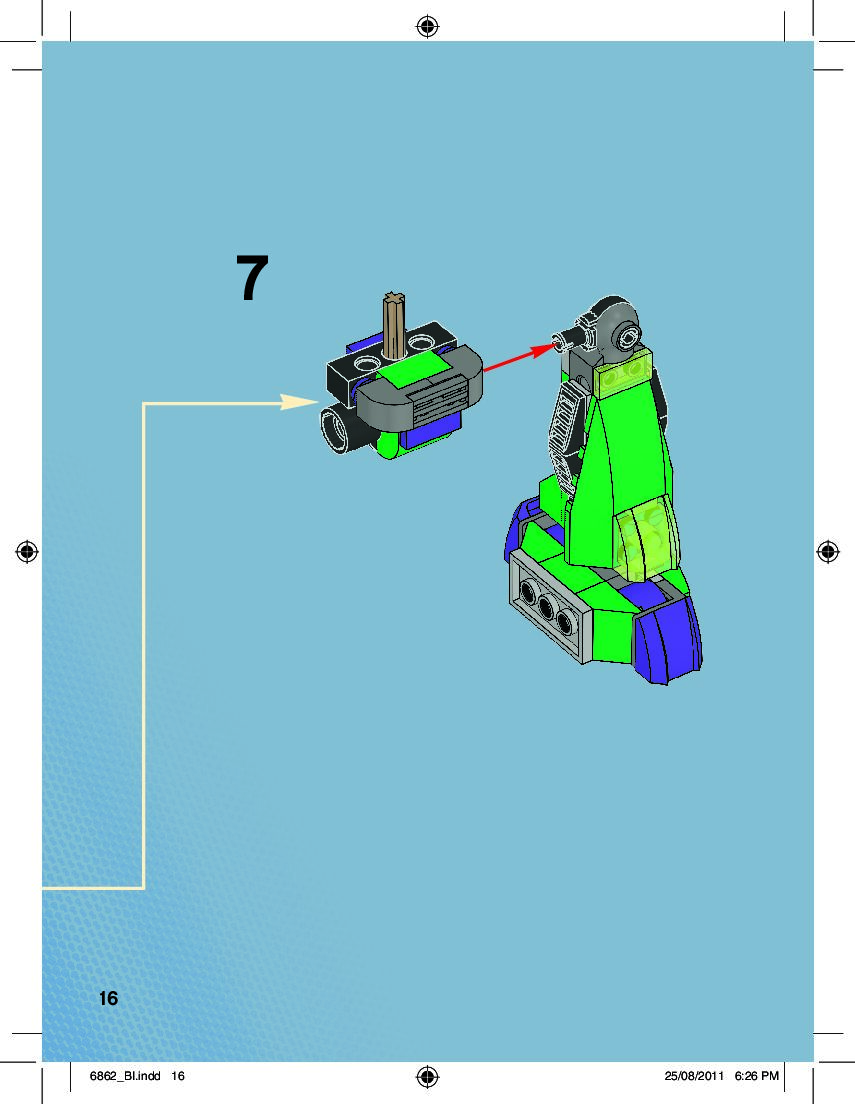 7

16

6862_BI.indd 16

25/08/2011 6:26 PM