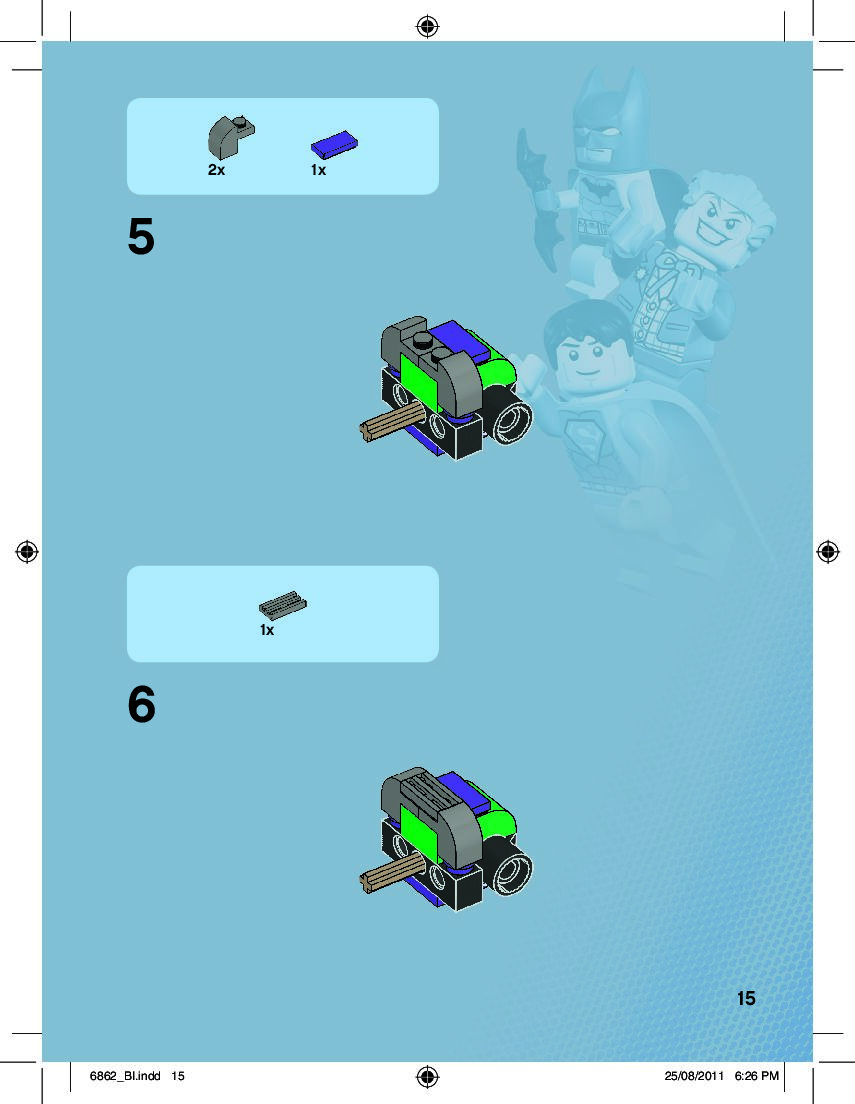 2x 1x

5

1x

6

15

6862_BI.indd 15 25/08/2011 6:26 PM