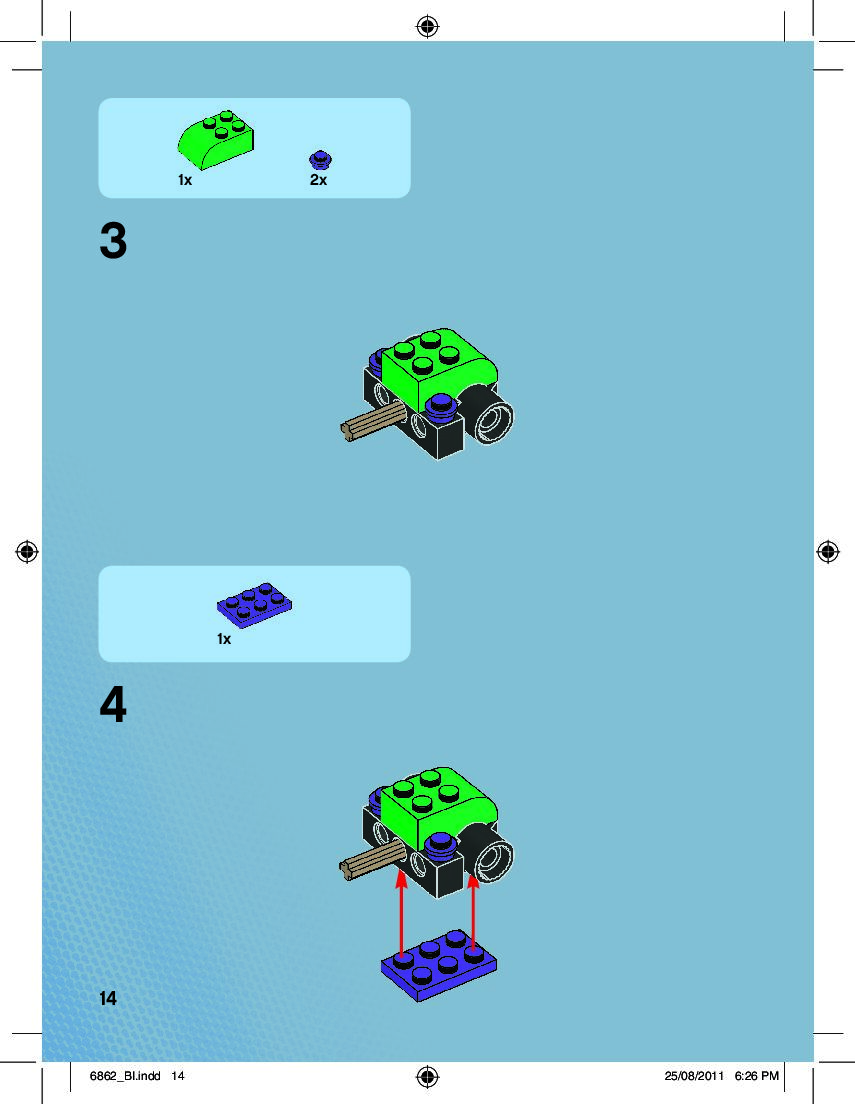 1x 2x

3

1x

4

14

6862_BI.indd 14 25/08/2011 6:26 PM