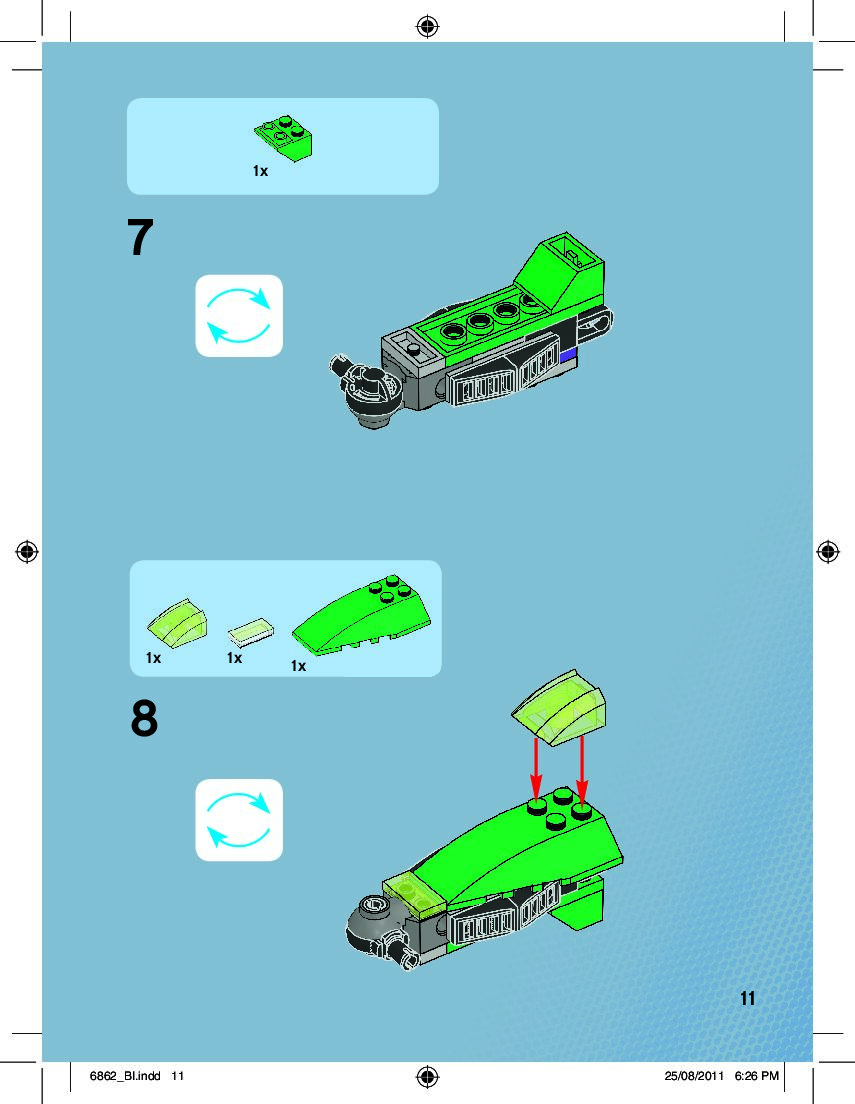 1x

7

1x 1x 1x

8

11

6862_BI.indd 11 25/08/2011 6:26 PM