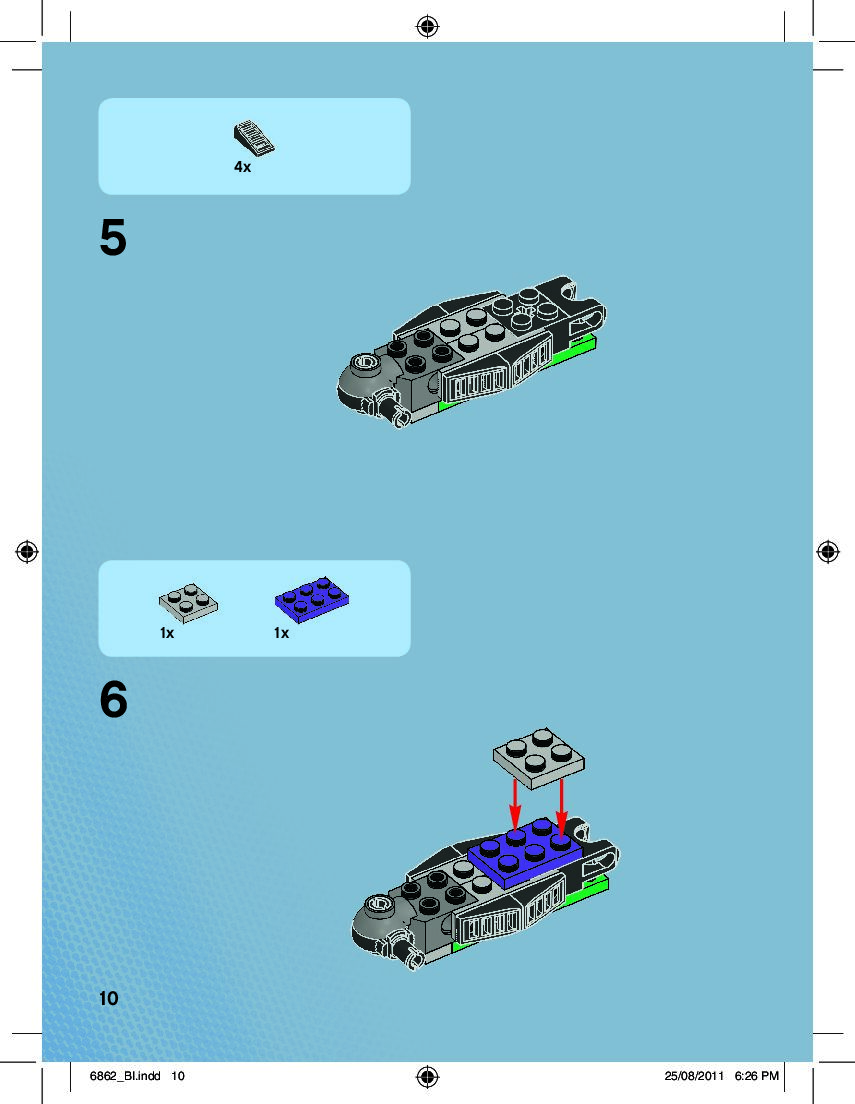 4x

5

1x 1x

6

10

6862_BI.indd 10

25/08/2011 6:26 PM