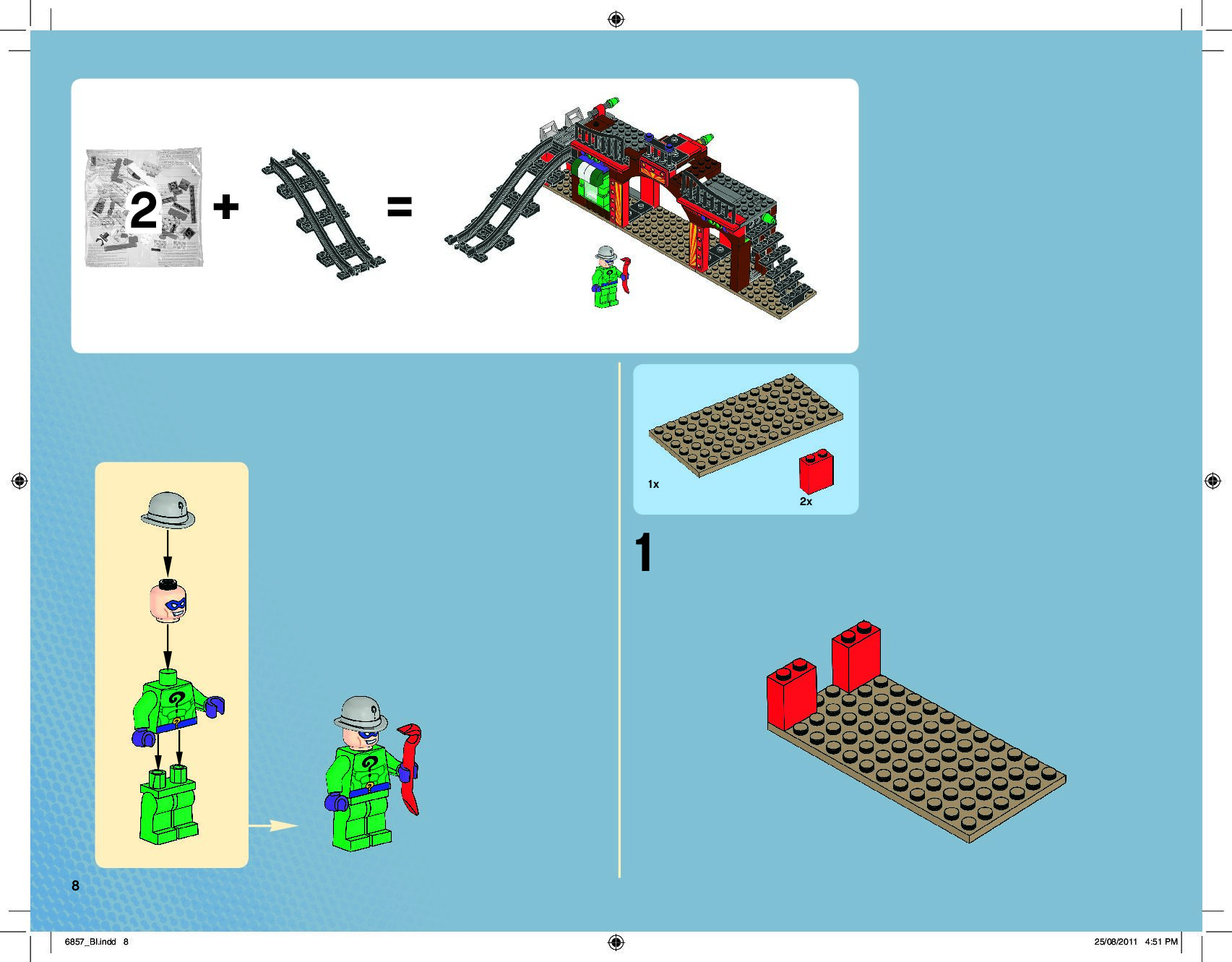 2 + =

1x

2x

1

8

6857_BI.indd 8

25/08/2011 4:51 PM