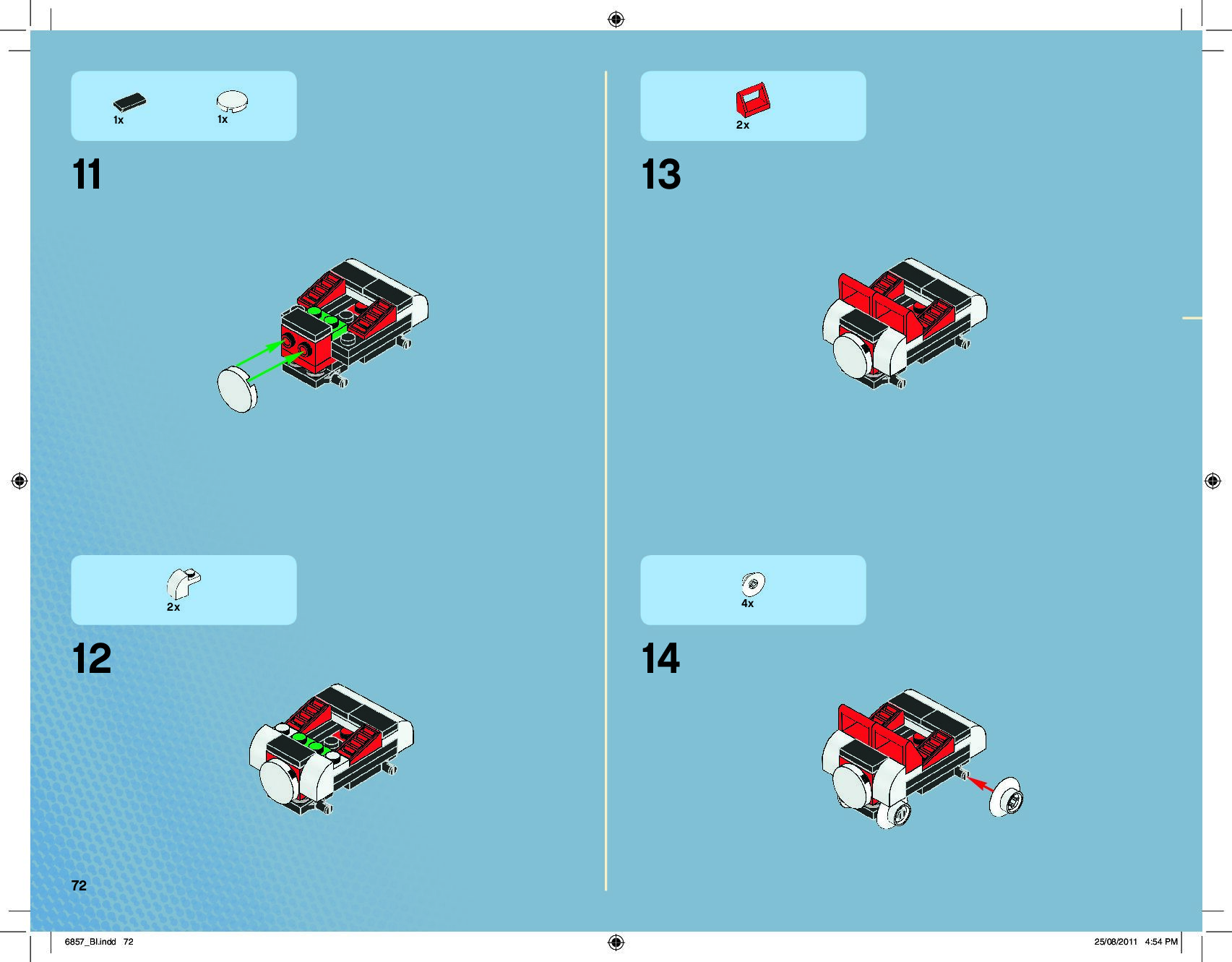 1x 1x

11

2x

12

2x

13

4x

14

72

6857_BI.indd 72

25/08/2011 4:54 PM