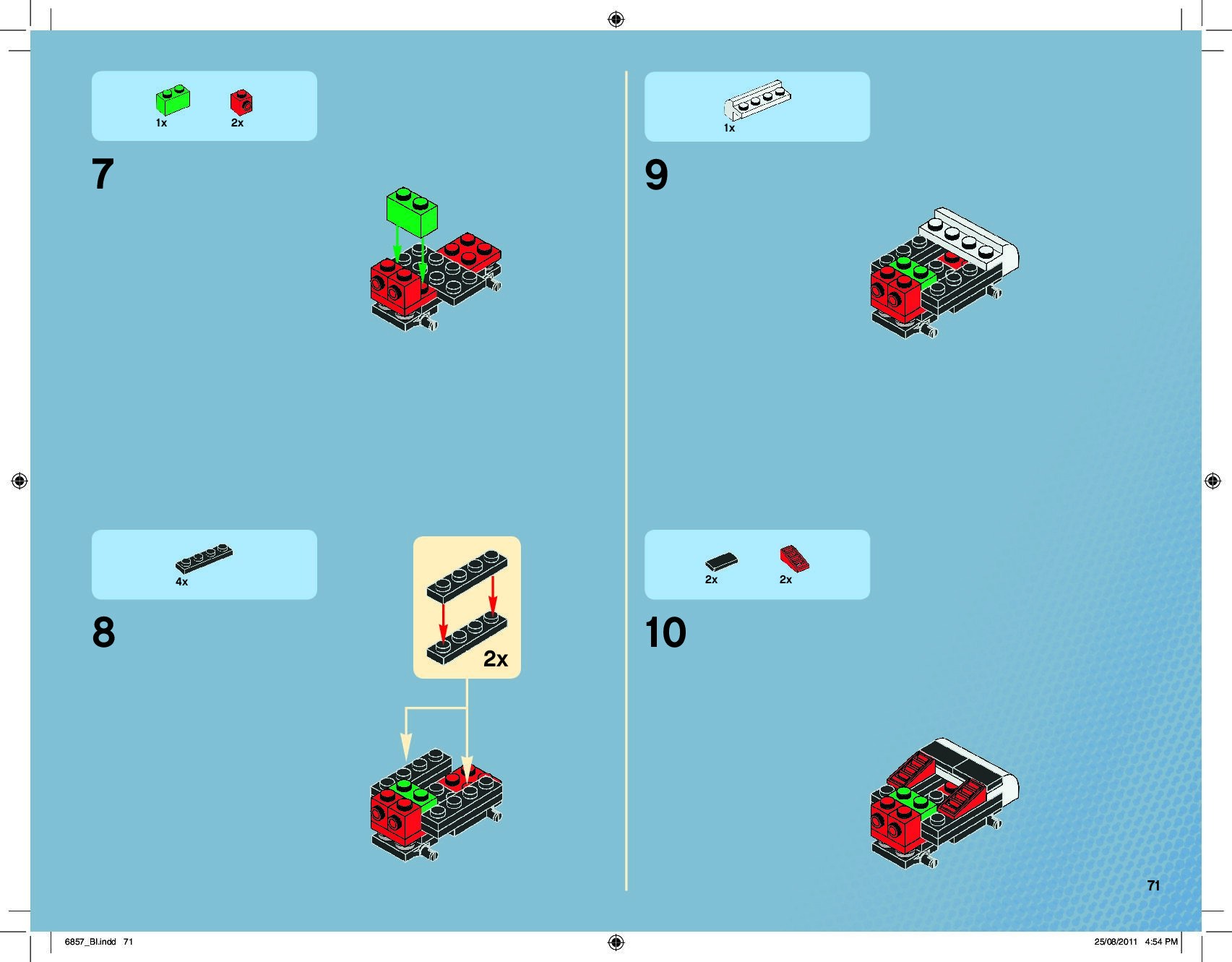 1x 2x

7

4x

8

2x

1x

9

2x 2x

10

71

6857_BI.indd 71

25/08/2011 4:54 PM