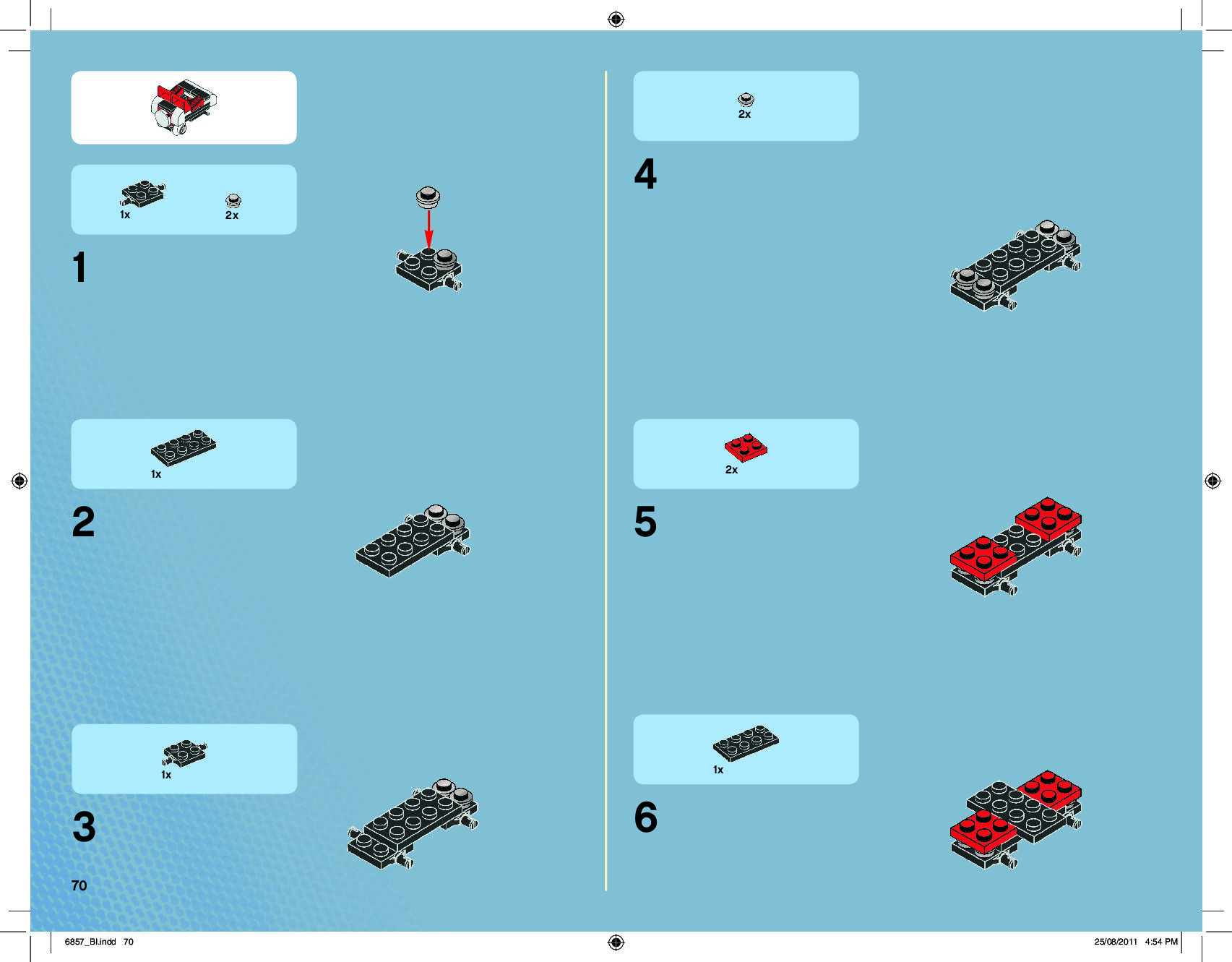 1x 2x

1

1x

2

1x

3

70

2x

4

2x

5

1x

6

6857_BI.indd 70

25/08/2011 4:54 PM