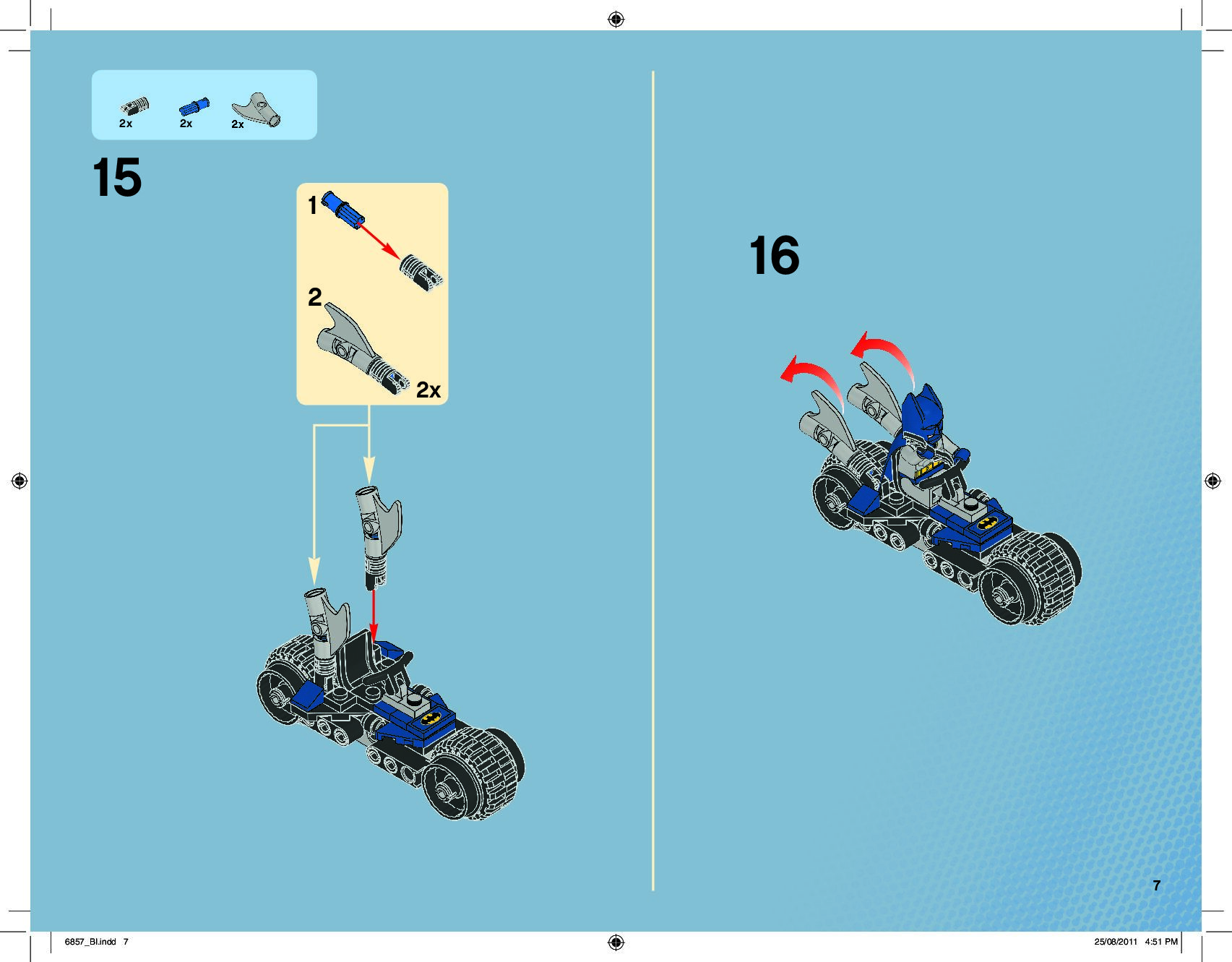 2x 2x 2x

15

1

2

2x

16

7

6857_BI.indd 7

25/08/2011 4:51 PM