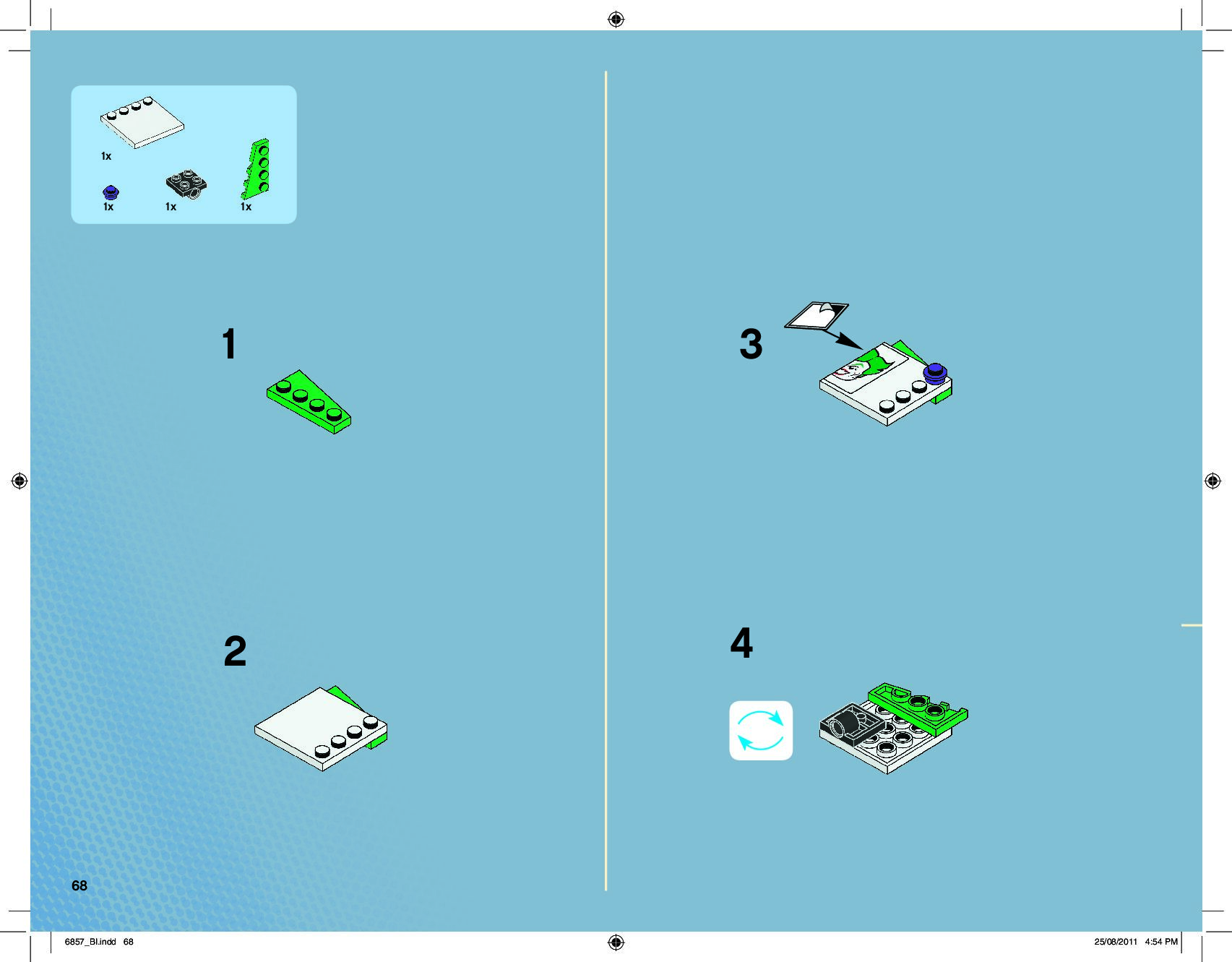 1x

1x 1x 1x

1

2

3

4

68

6857_BI.indd 68

25/08/2011 4:54 PM