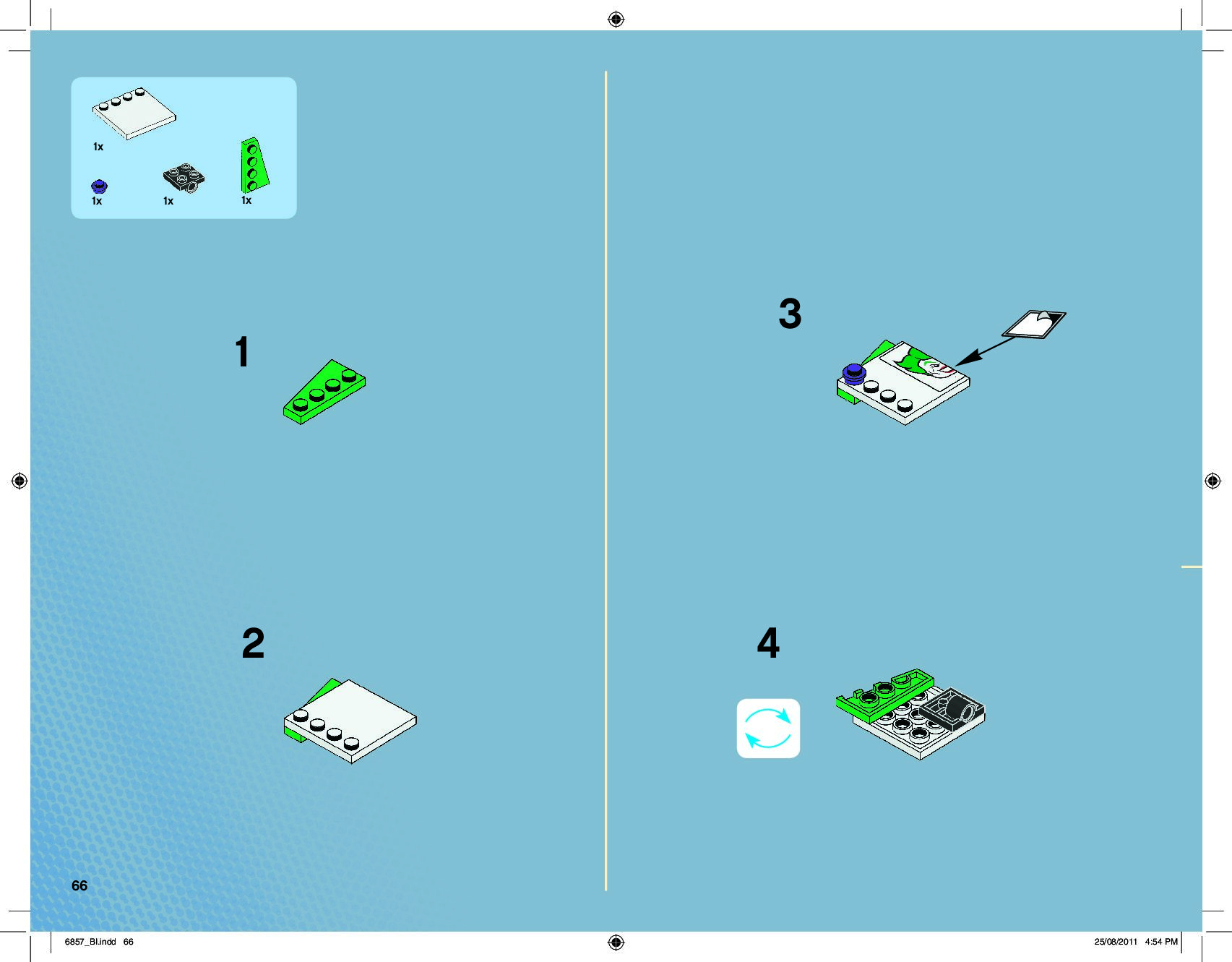 1x

1x

1x

1x

1

2

3

4

66

6857_BI.indd 66

25/08/2011 4:54 PM