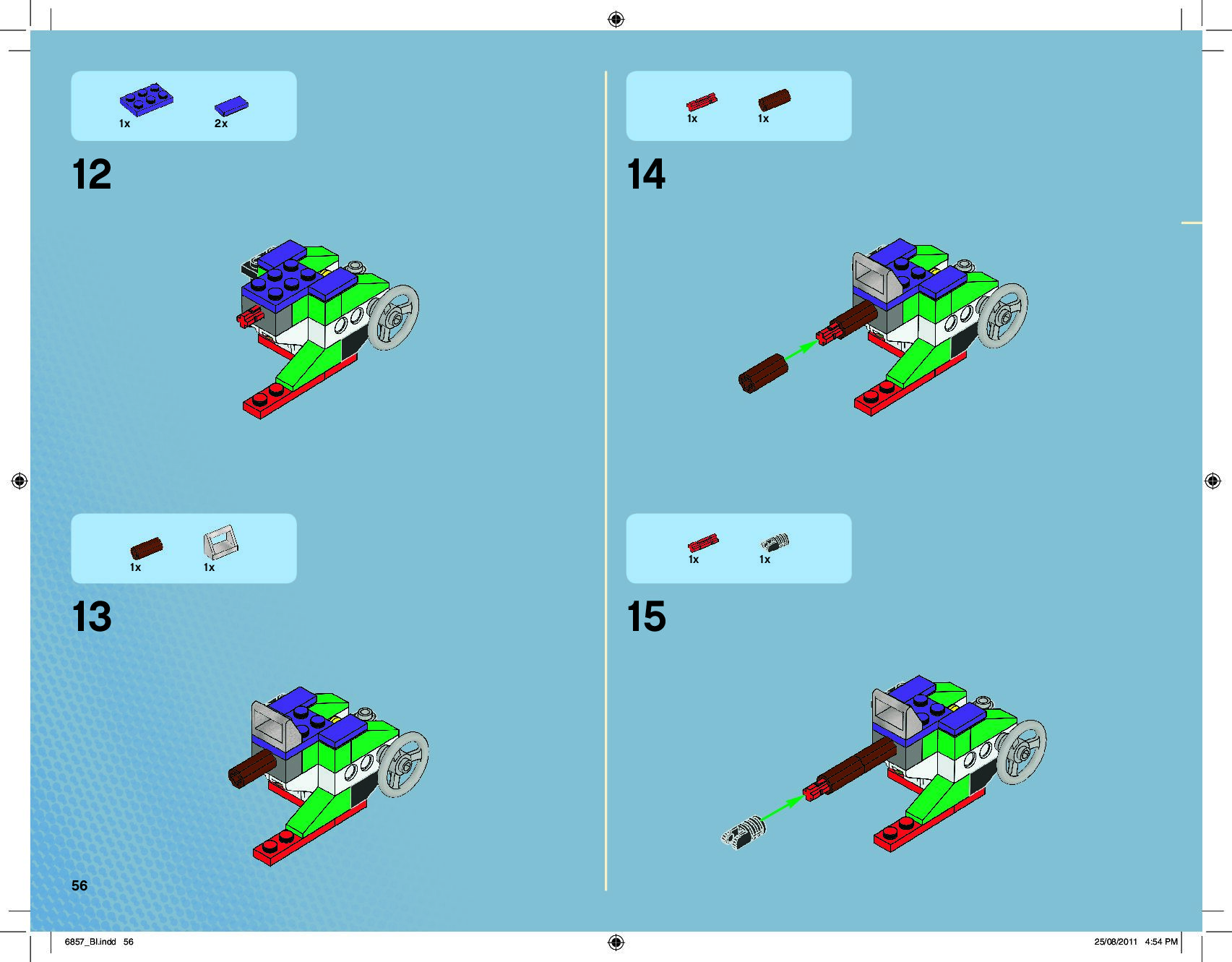 1x 2x

12

1x 1x

13

56

1x 1x

14

1x 1x

15

6857_BI.indd 56

25/08/2011 4:54 PM