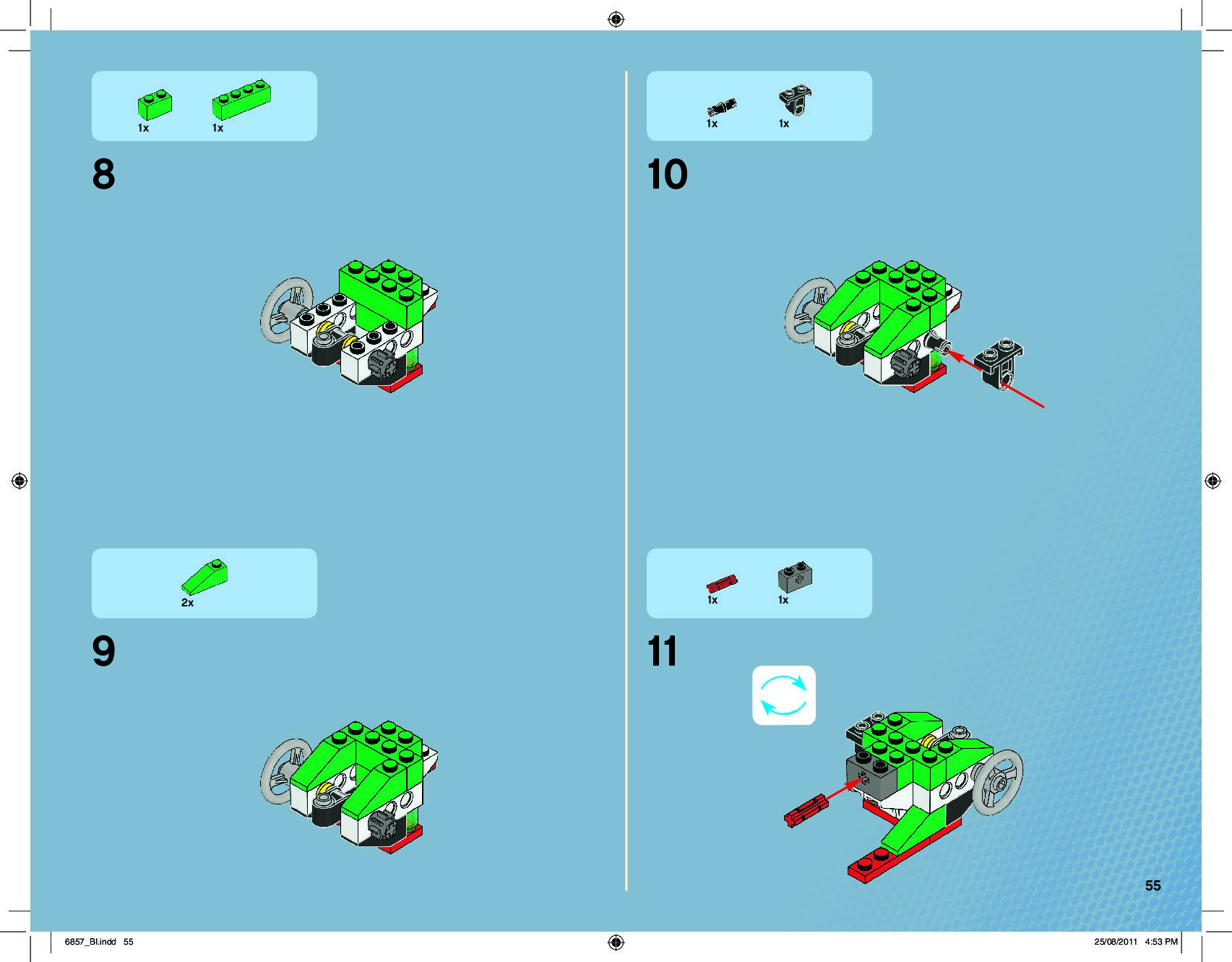 1x 1x

8

2x

9

1x 1x

10

1x 1x

11

55

6857_BI.indd 55

25/08/2011 4:53 PM