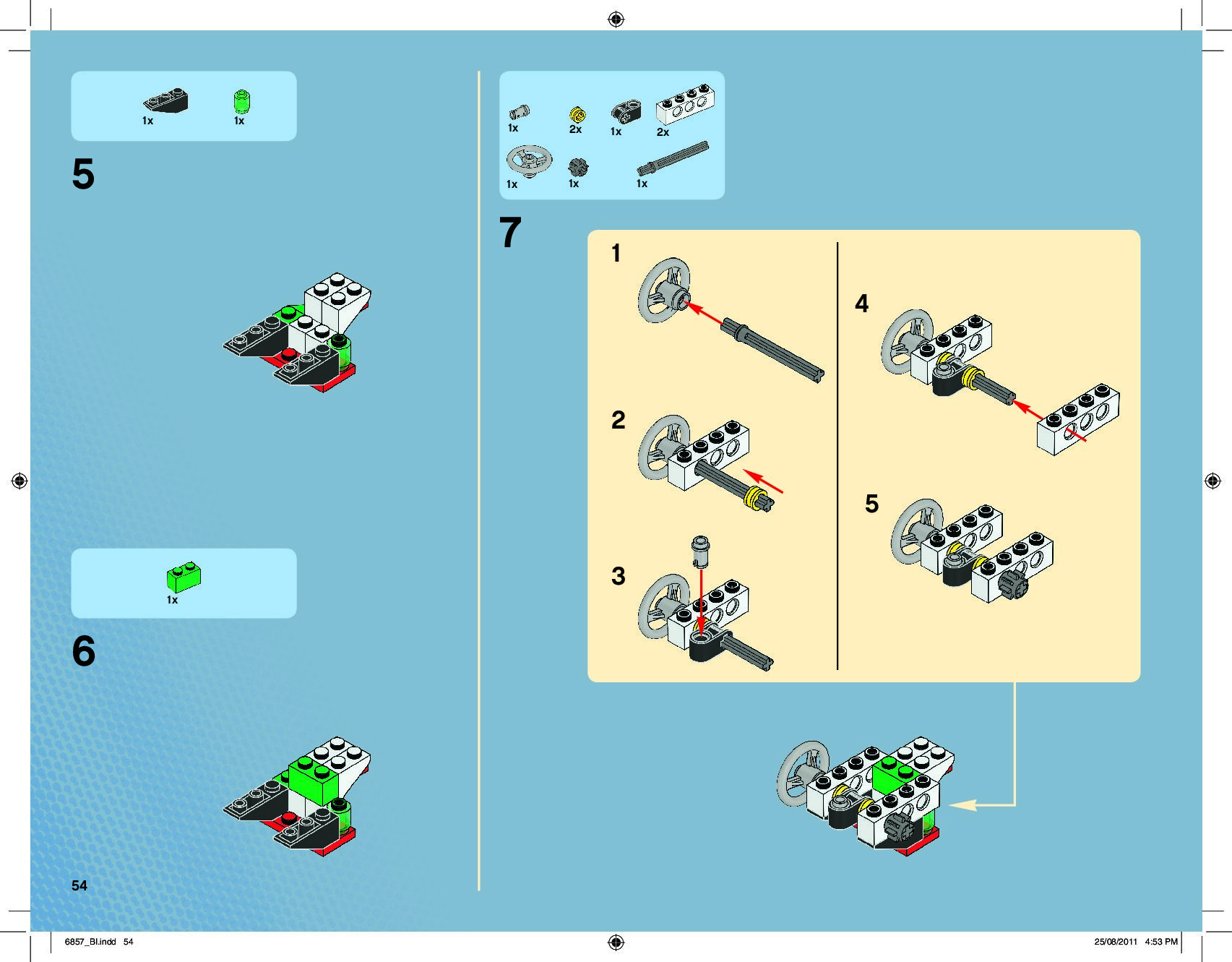 1x 1x

5

1x

6

54

1x 2x 1x 2x

1x 1x 1x

7

1

2

3

4

5

6857_BI.indd 54

25/08/2011 4:53 PM