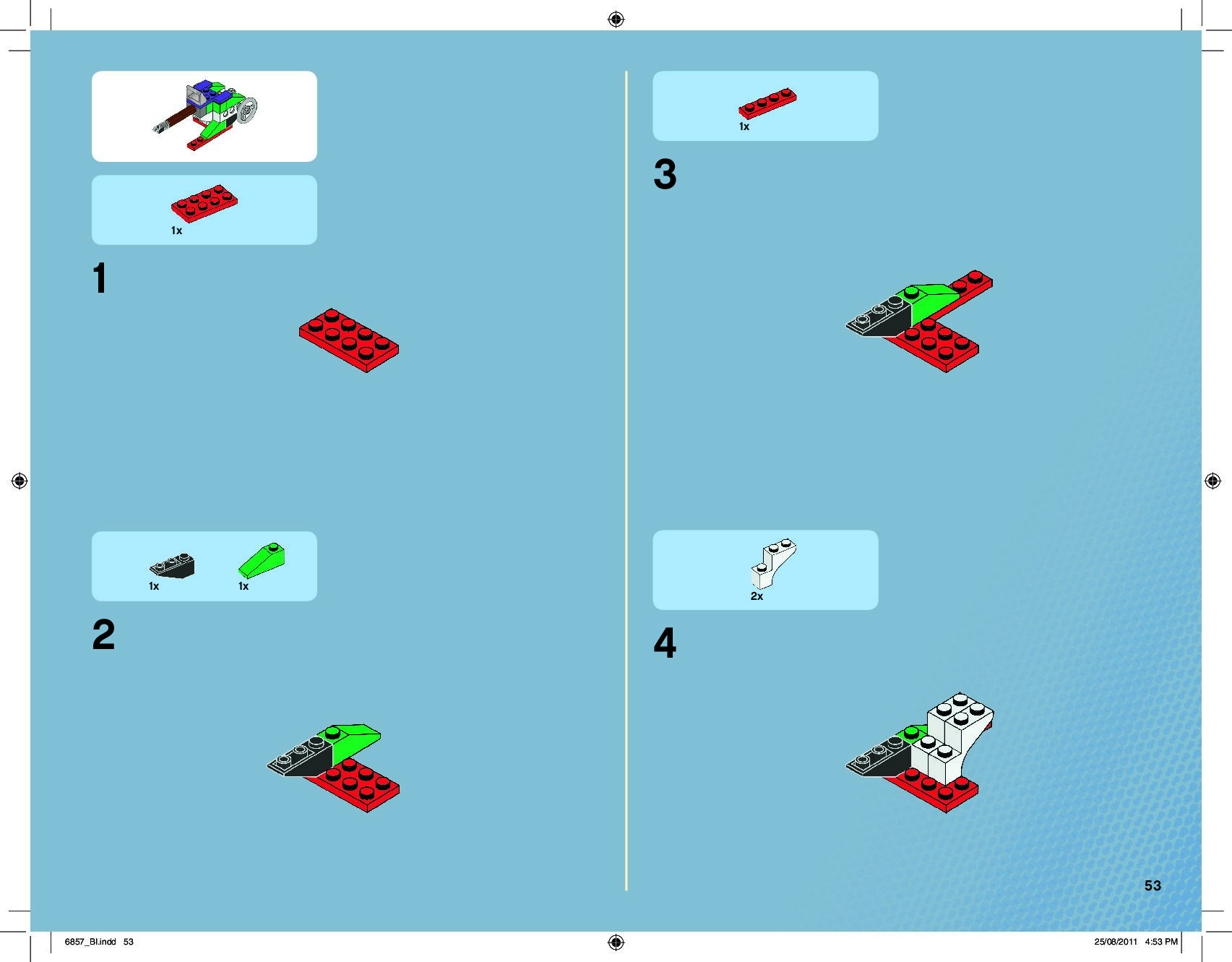 1x

1

1x 1x

2

1x

3

2x

4

53

6857_BI.indd 53

25/08/2011 4:53 PM