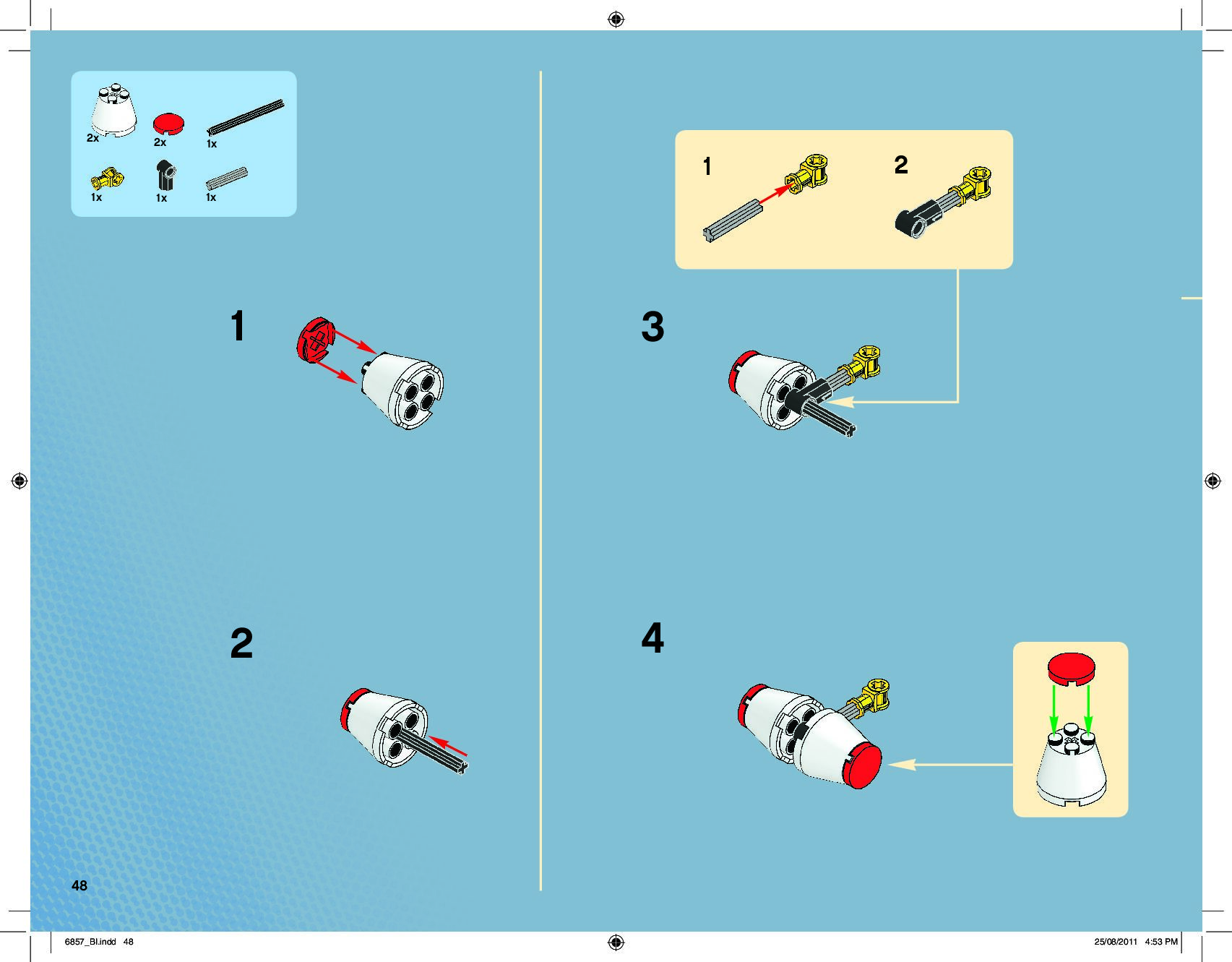 2x
2x
1x
1x
1x
1x

1

2

1
2

3

4

48

6857_BI.indd 48
25/08/2011 4:53 PM