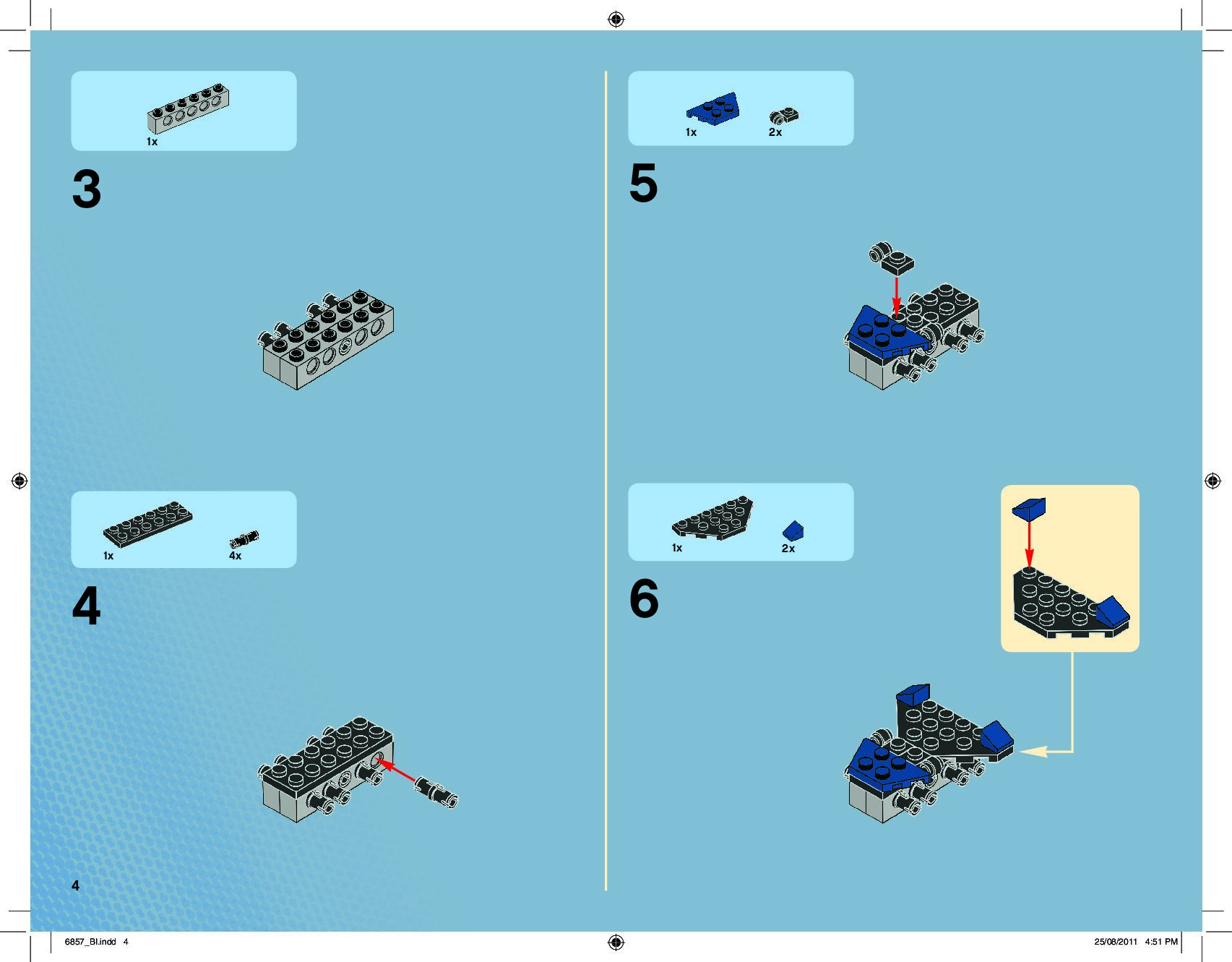 1x

3

1x

4x

4

4

1x

2x

5

1x

2x

6

6857_BI.indd 4

25/08/2011 4:51 PM