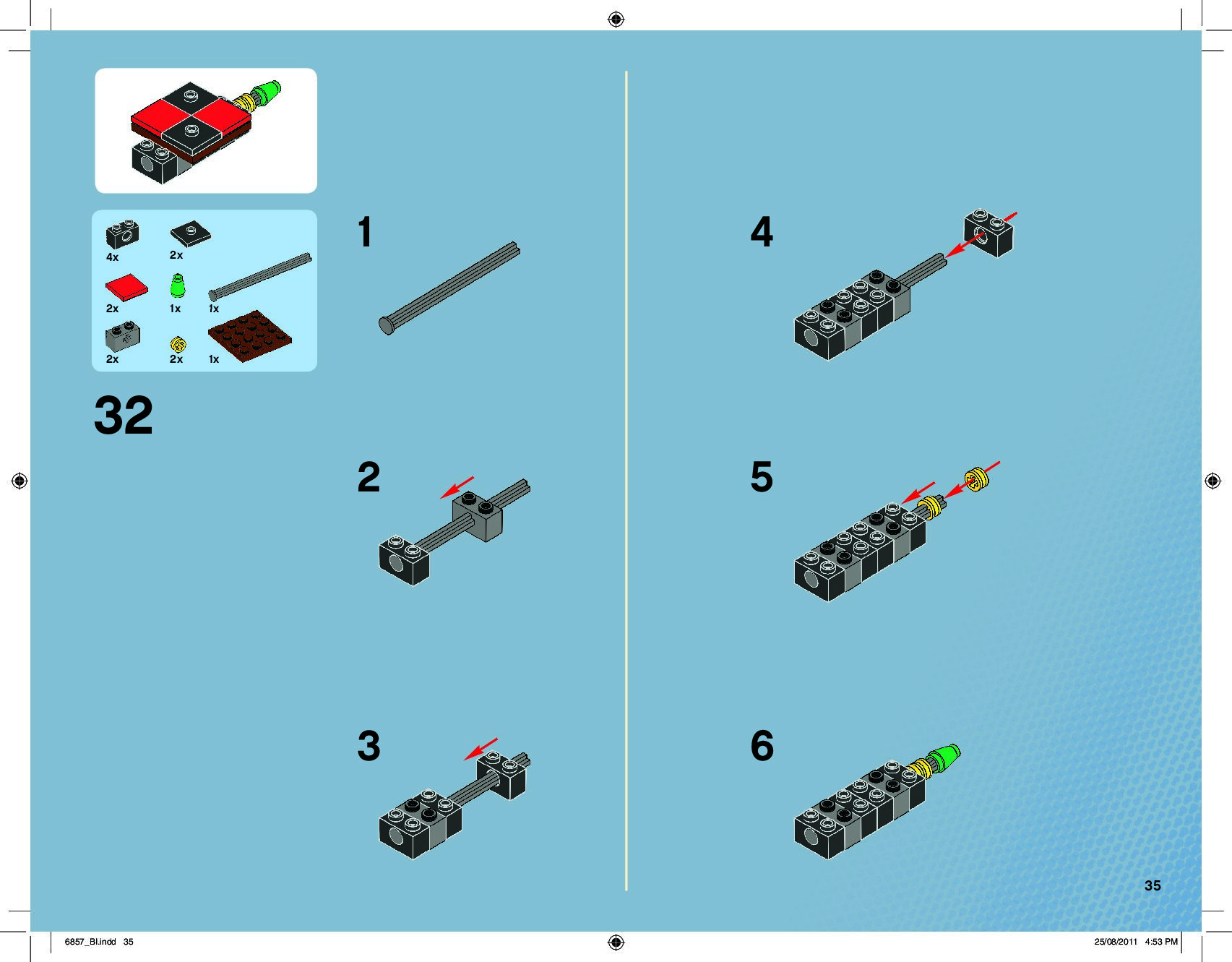 4x
2x
2x
1x
1x
2x
2x
1x

32

1

2

3

4

5

6

35

6857_BI.indd 35

25/08/2011 4:53 PM