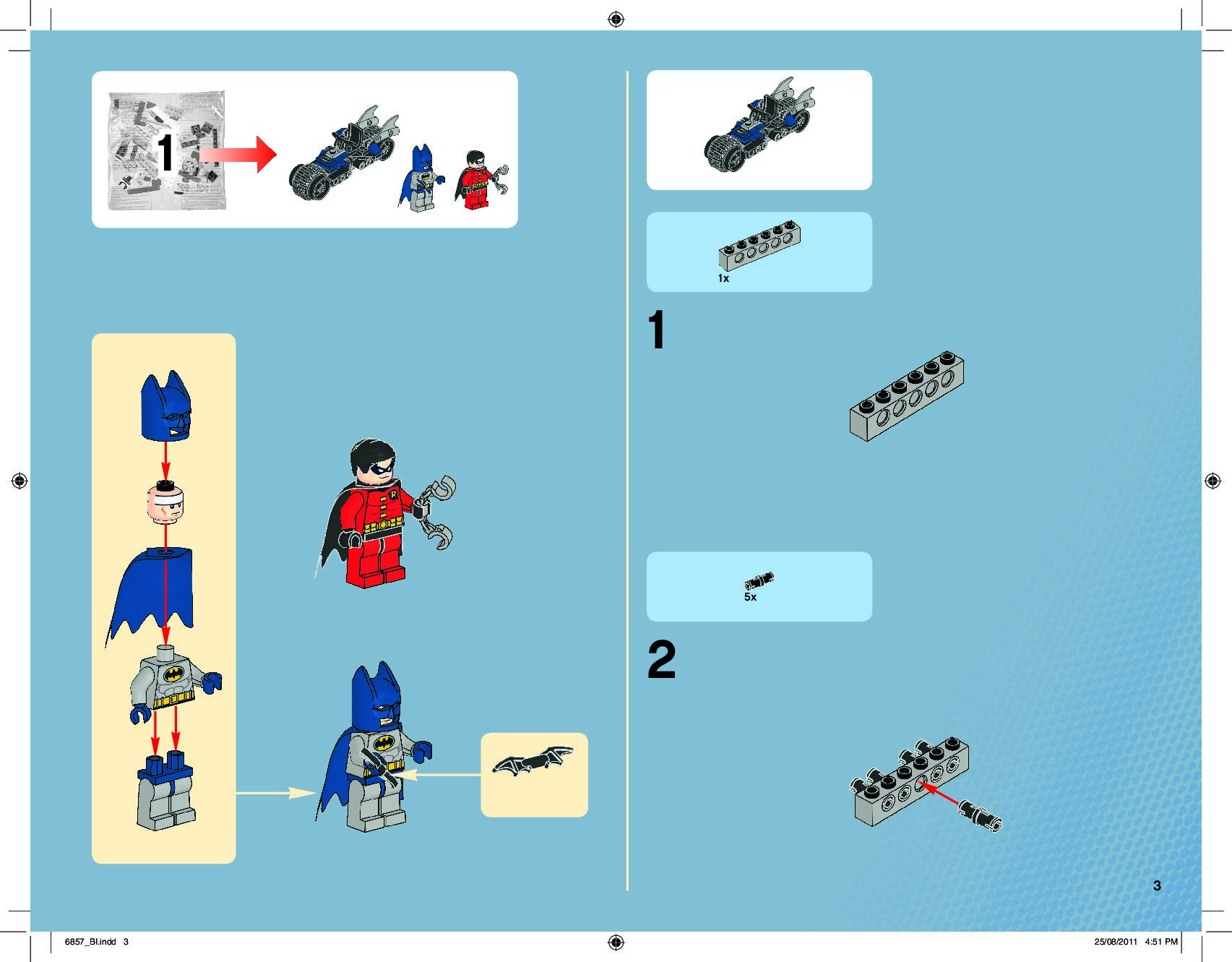 1

1x

1

5x

2

3

6857_BI.indd 3

25/08/2011 4:51 PM