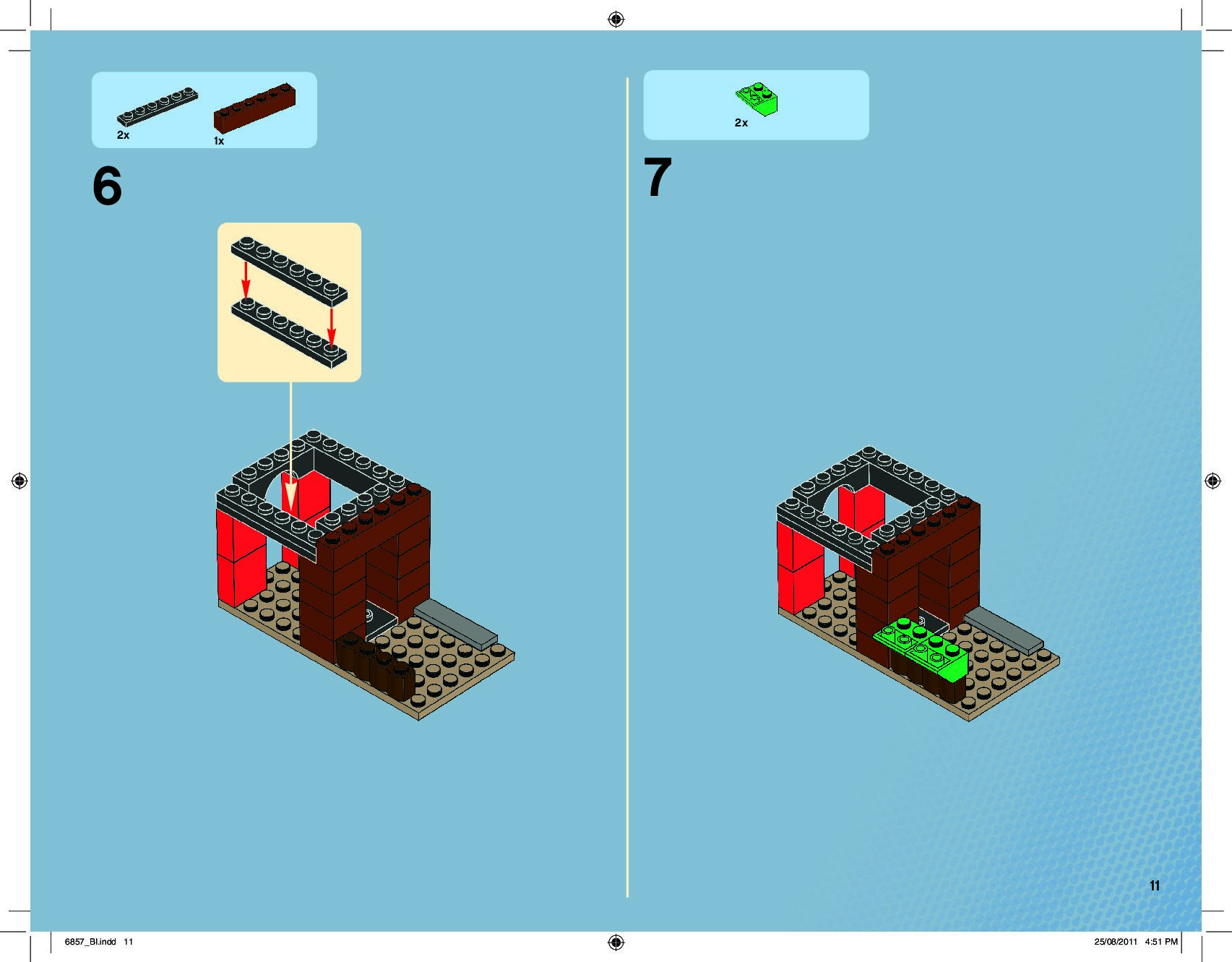 2x

1x

6

2x

7

11

6857_BI.indd 11

25/08/2011 4:51 PM