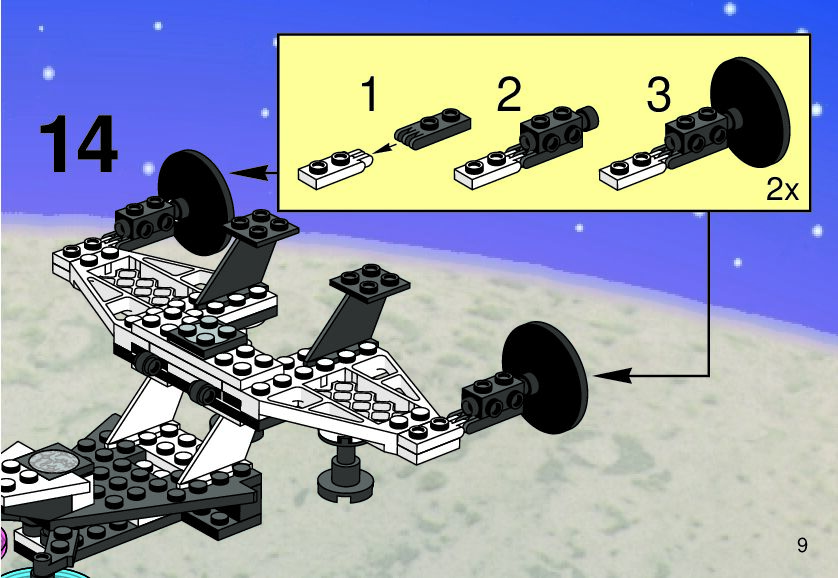 14

1 2 3

2x

9